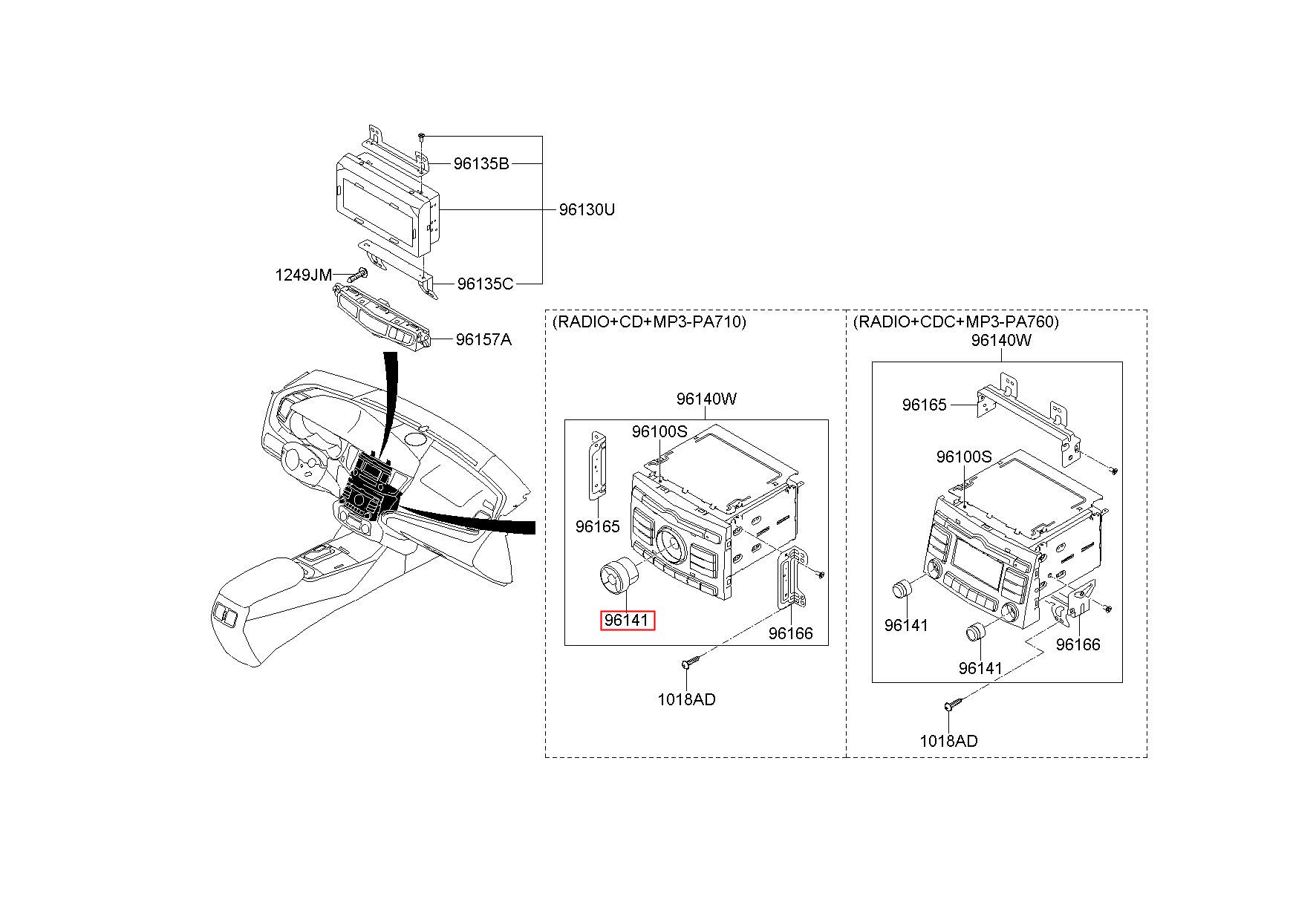 96135B
96130U
1249JM
96135C
96157A

(RADIO+CD+MP3-PA710)
96140W
96100S
96165
96141
96166
1018AD

(RADIO+CDC+MP3-PA760)
96140W
96165
96100S
96141
96141
96166
1018AD