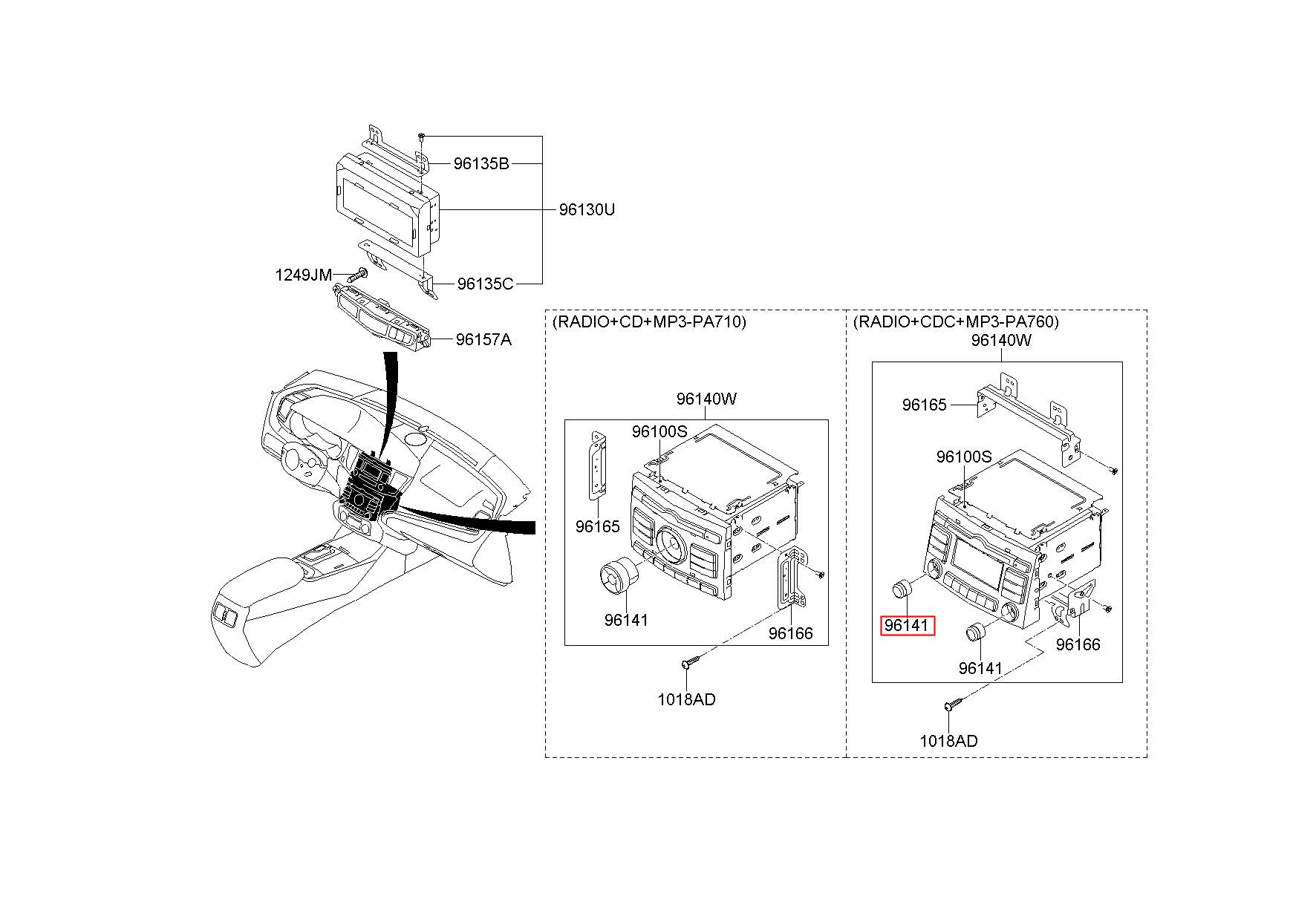 96135B
96130U
1249JM
96135C
96157A

(RADIO+CD+MP3-PA710)
96140W
96100S
96165
96141
96166
1018AD

(RADIO+CDC+MP3-PA760)
96140W
96165
96100S
96141
96141
96166
1018AD