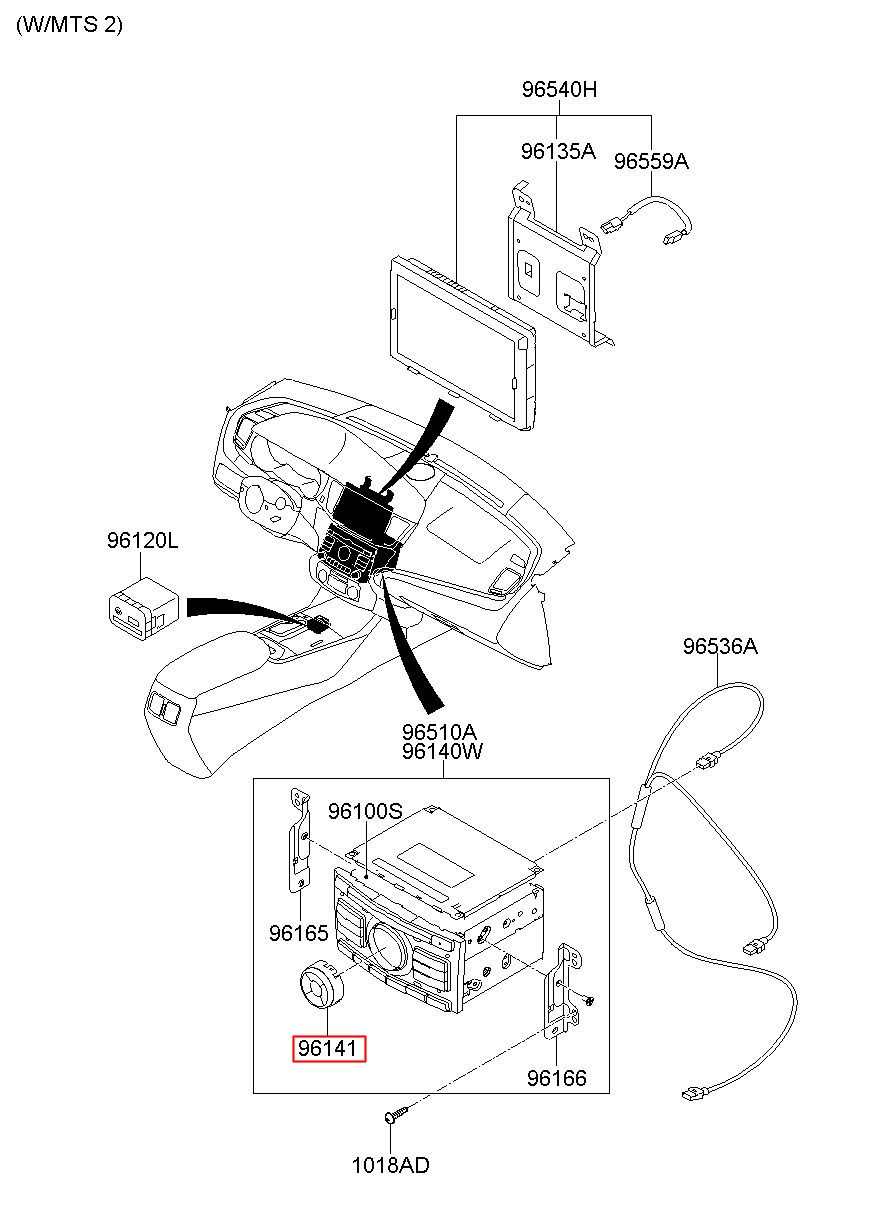 (W/MTS 2)

96540H
96135A
96559A

96120L

96536A

96510A
96140W

96100S

96165

96141

96166

1018AD