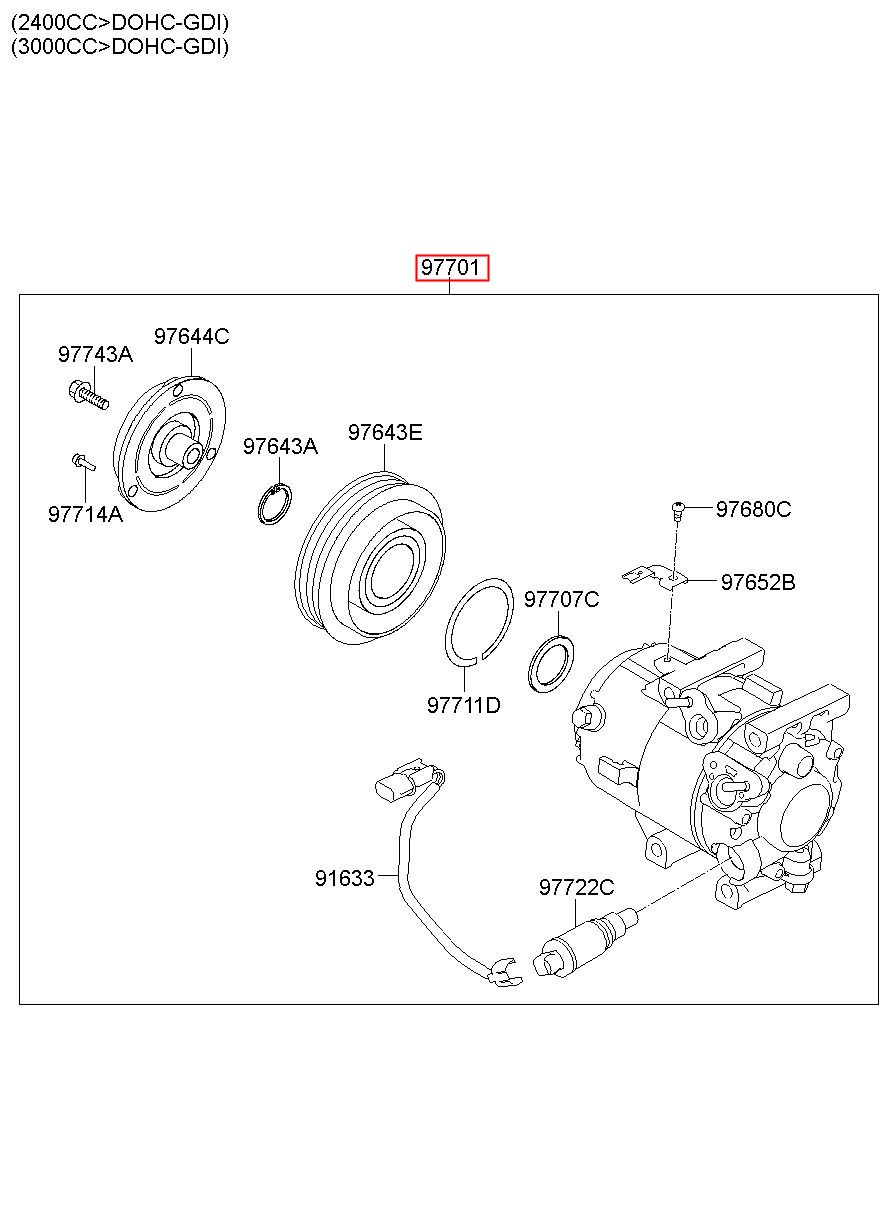 (2400CC>DOHC-GDI)
(3000CC>DOHC-GDI)

97701

97743A
97644C
97714A
97643A
97643E
97680C
97652B
97707C
97711D
91633
97722C