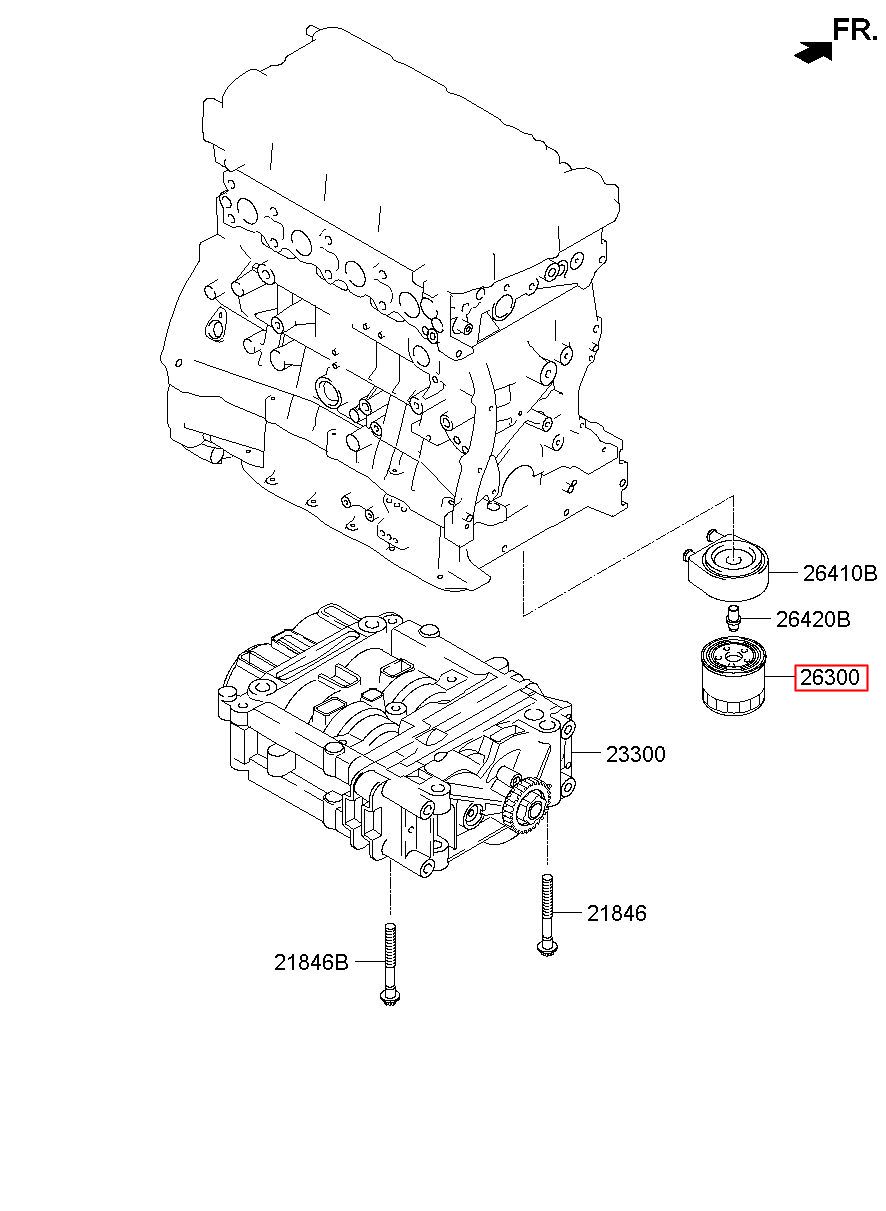 FR.

26410B

26420B

26300

23300

21846

21846B