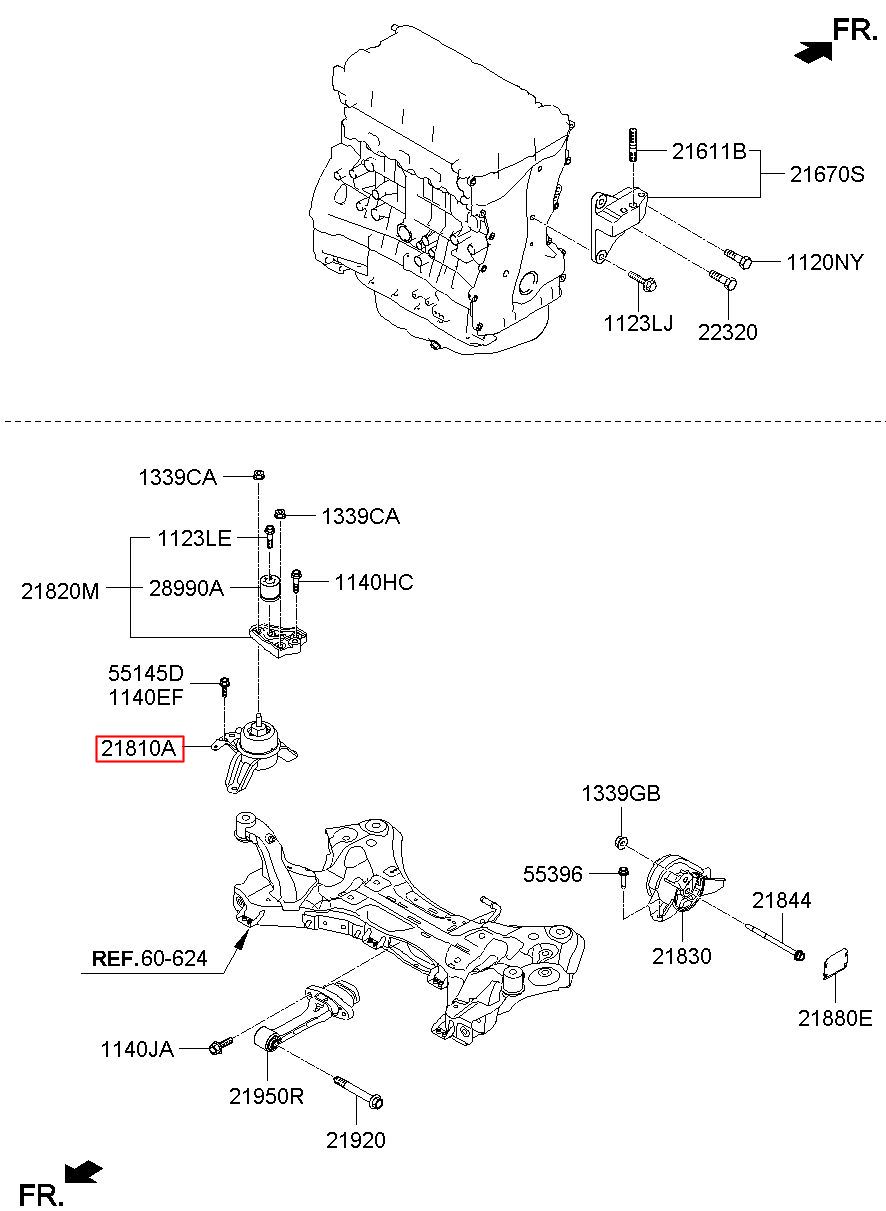 FR.

21611B
21670S
1120NY
1123LJ
22320

1339CA
1339CA
1123LE
21820M
28990A
1140HC
55145D
1140EF
21810A
1339GB
55396
21844
21830
21880E
REF.60-624
1140JA
21950R
21920

FR.