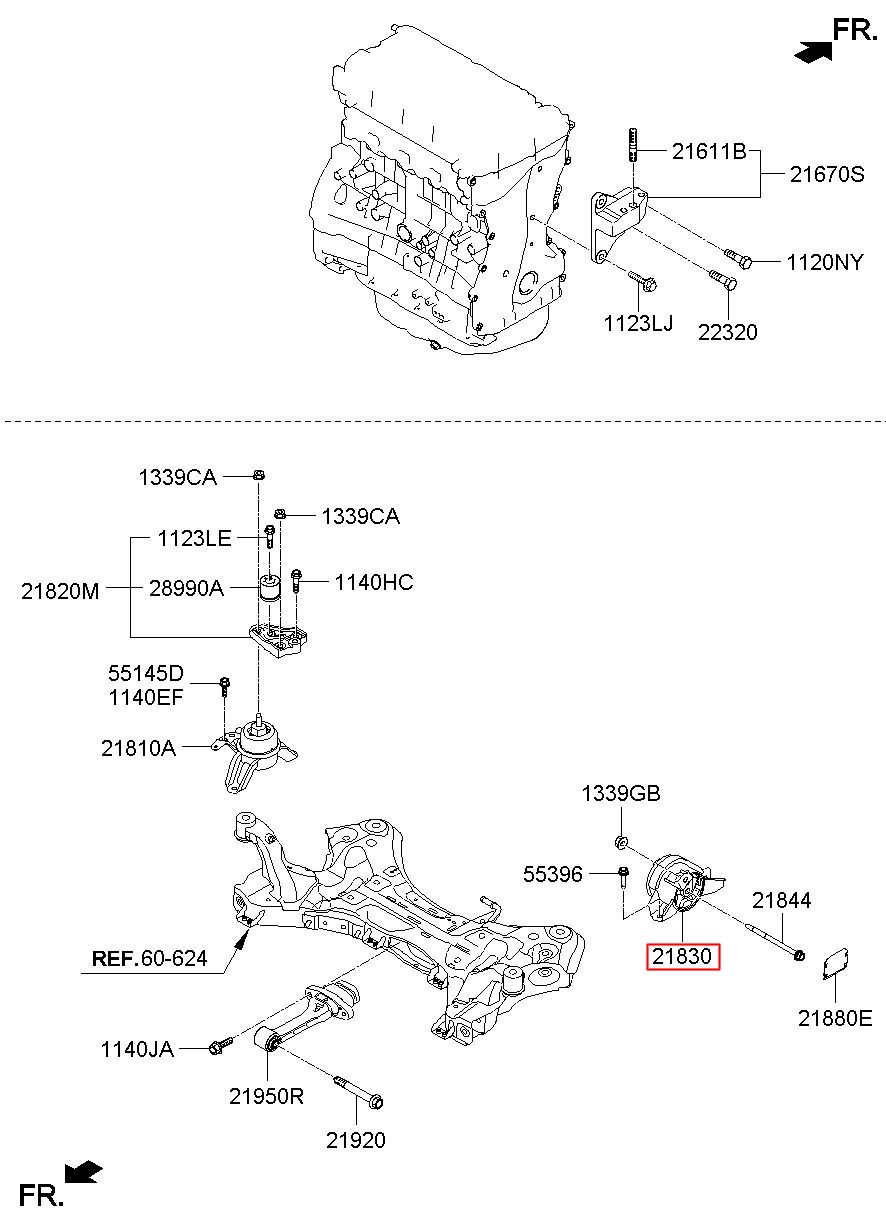 FR.

21611B
21670S
1120NY
1123LJ
22320

1339CA
1339CA
1123LE
21820M
28990A
1140HC
55145D
1140EF
21810A

1339GB
55396
21844
21830
21880E
REF.60-624
1140JA
21950R
21920

FR.