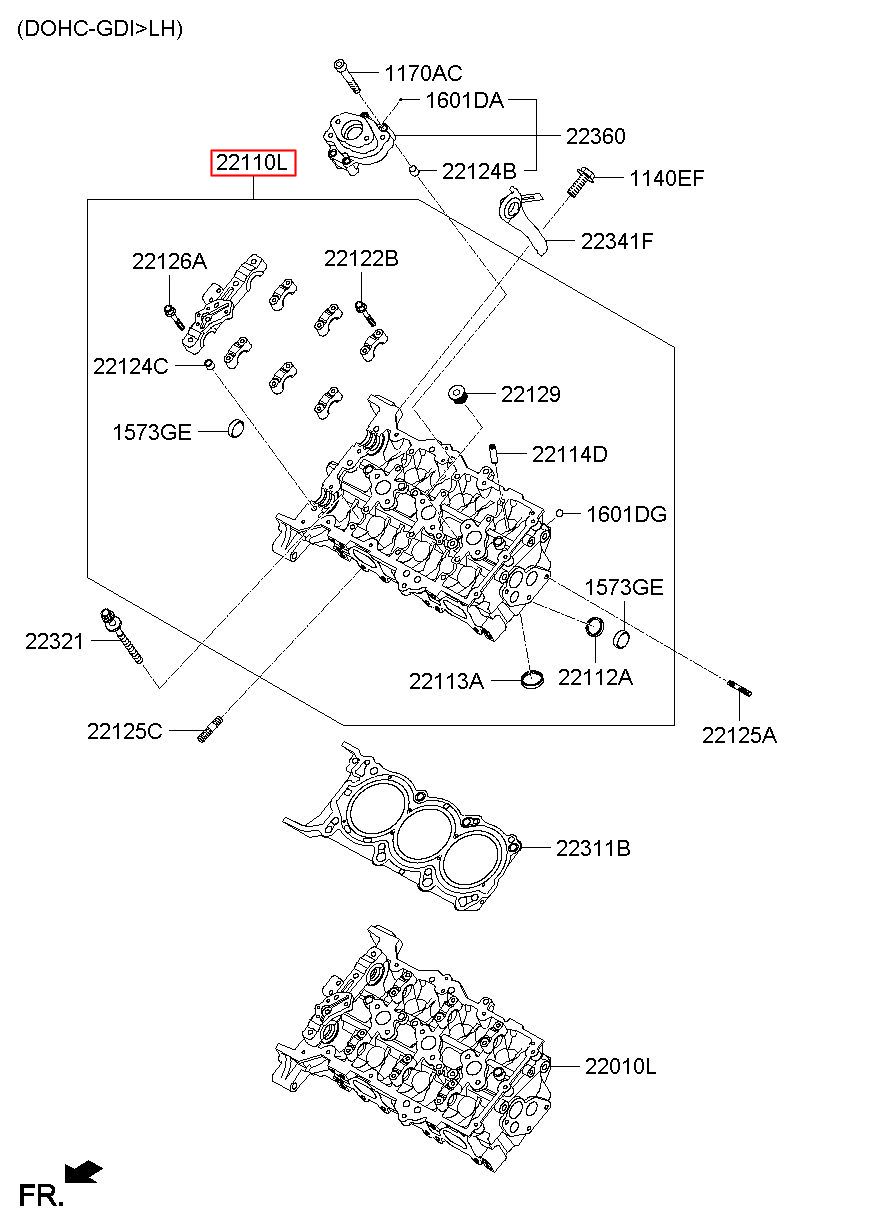 (DOHC-GDI>LH)

1170AC
1601DA
22360
22110L
22124B
1140EF
22341F
22126A
22122B
22124C
22129
1573GE
22114D
1601DG
1573GE
22321
22113A
22112A
22125C
22125A
22311B
22010L
FR.