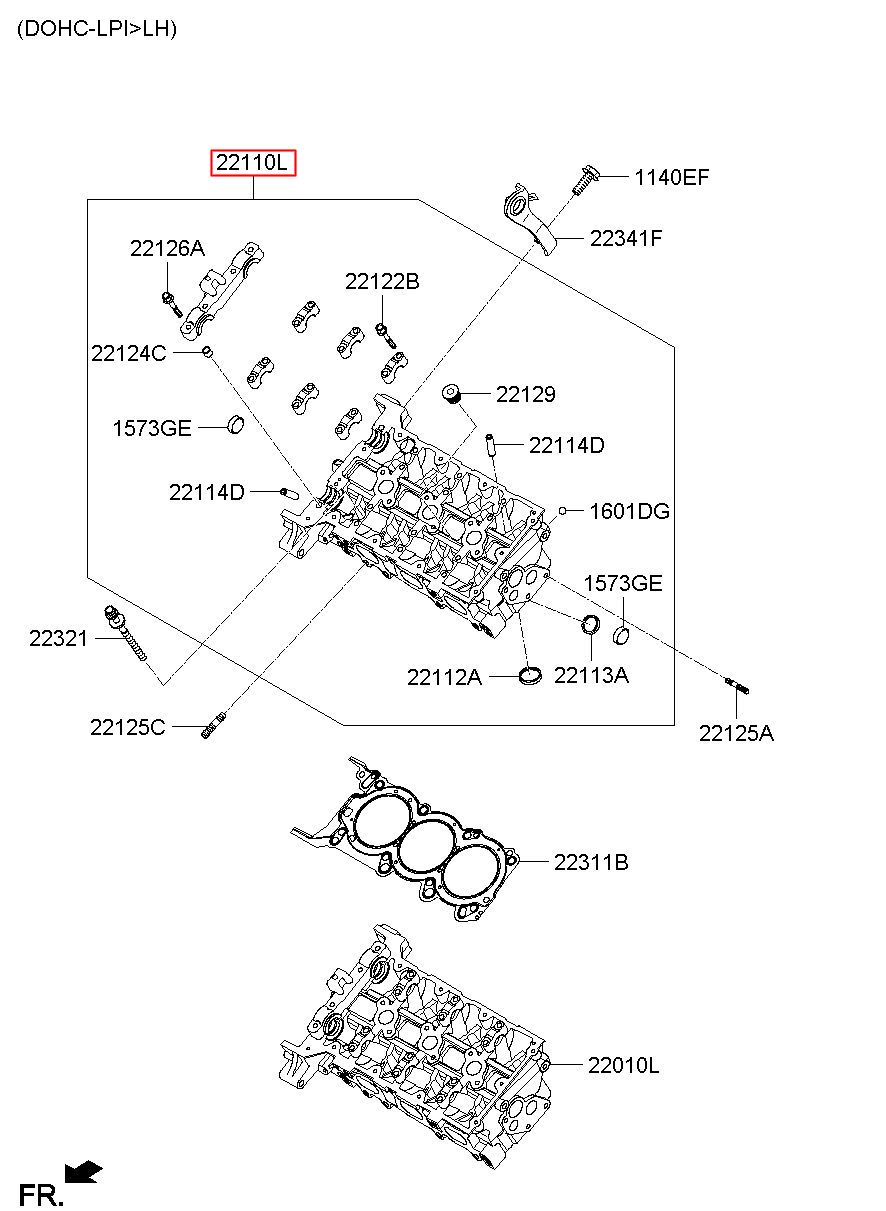 (DOHC-LPI>LH)

22110L

1140EF

22341F

22126A

22122B

22124C

22129

1573GE

22114D

22114D

1601DG

1573GE

22321

22112A

22113A

22125C

22125A

22311B

22010L

FR.