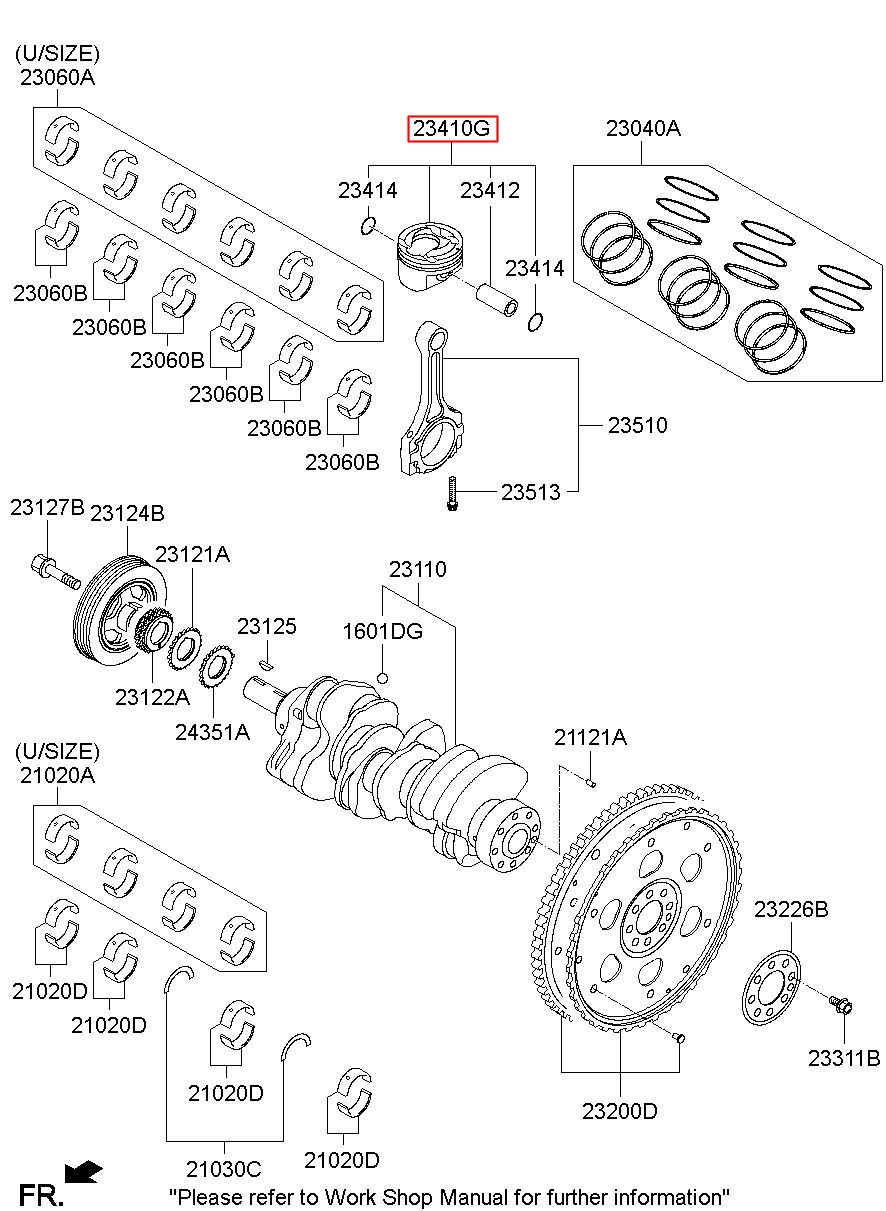 (U/SIZE)
23060A

23410G

23040A

23414

23412

23414

23060B

23060B

23060B

23060B

23060B

23060B

23510

23513

23127B

23124B

23121A

23110

23125

1601DG

23122A

24351A

(U/SIZE)
21020A

21121A

23226B

21020D

21020D

21020D

23311B

23200D

21030C

21020D

FR.

"Please refer to Work Shop Manual for further information"