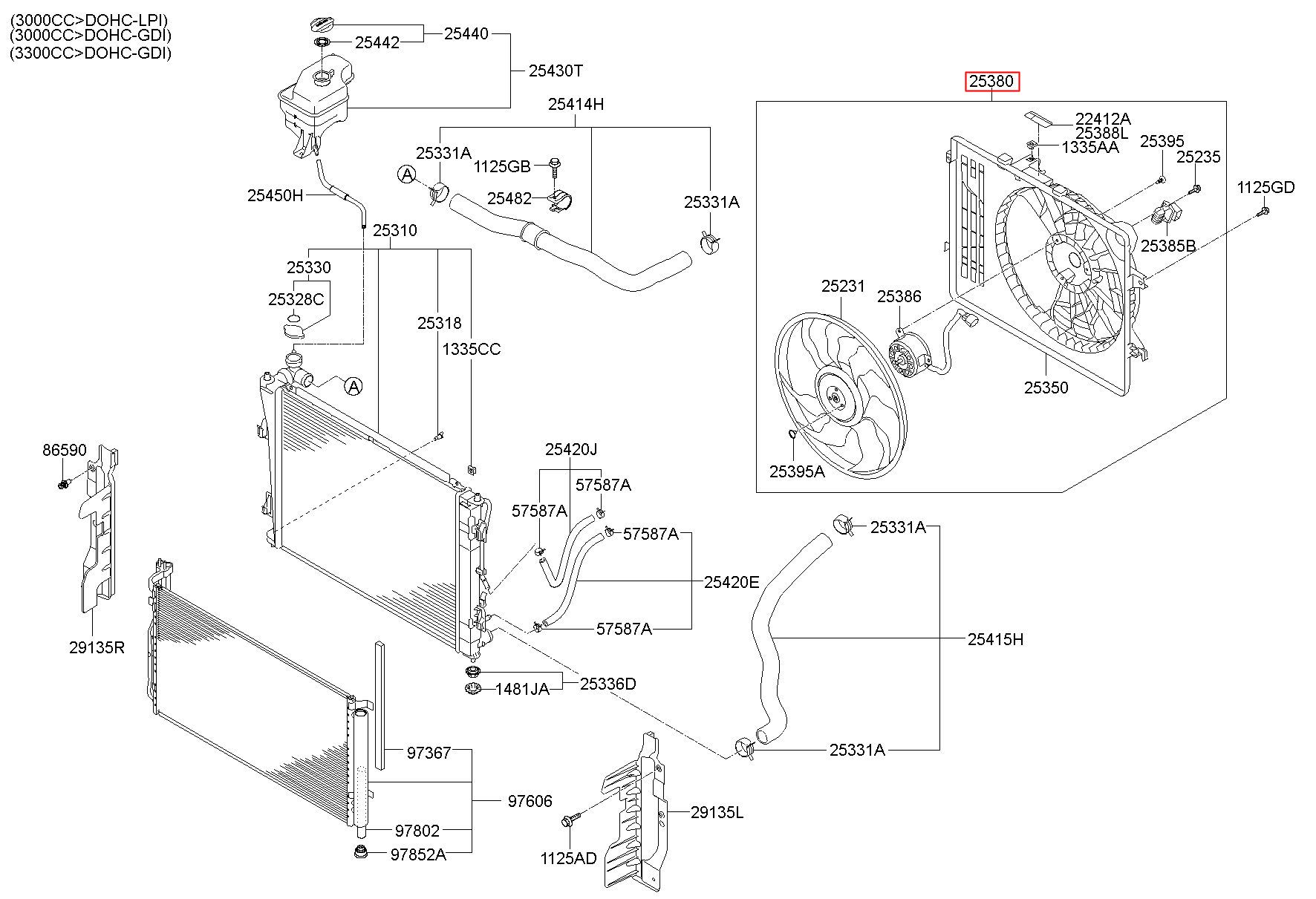 (3000CC>DOHC-LPI)
(3000CC>DOHC-GDI)
(3300CC>DOHC-GDI)

25442
25440
25430T
25414H
25331A
1125GB
A
25482
25331A
25450H
25310
25330
25328C
25318
1335CC
A
25380
22412A
25388L
1335AA
25395
25235
1125GD
25385B
25231
25386
25350
25395A
86590
29135R
25420J
57587A
57587A
57587A
25420E
57587A
25331A
25415H
25336D
1481JA
25331A
97367
97606
97802
97852A
1125AD
29135L