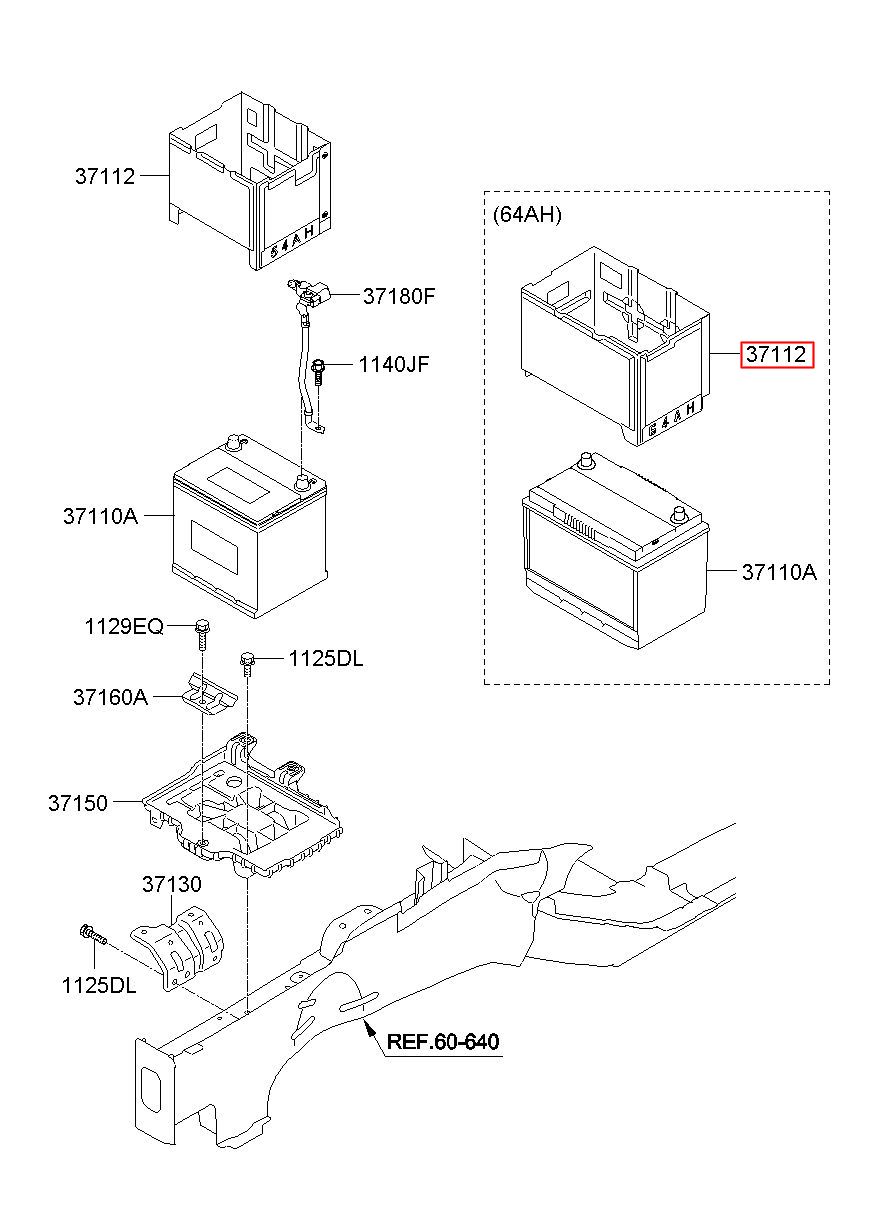 37112

54AH

37180F

1140JF

37110A

1129EQ

1125DL

37160A

37150

37130

1125DL

REF.60-640

(64AH)

37112

64AH

37110A