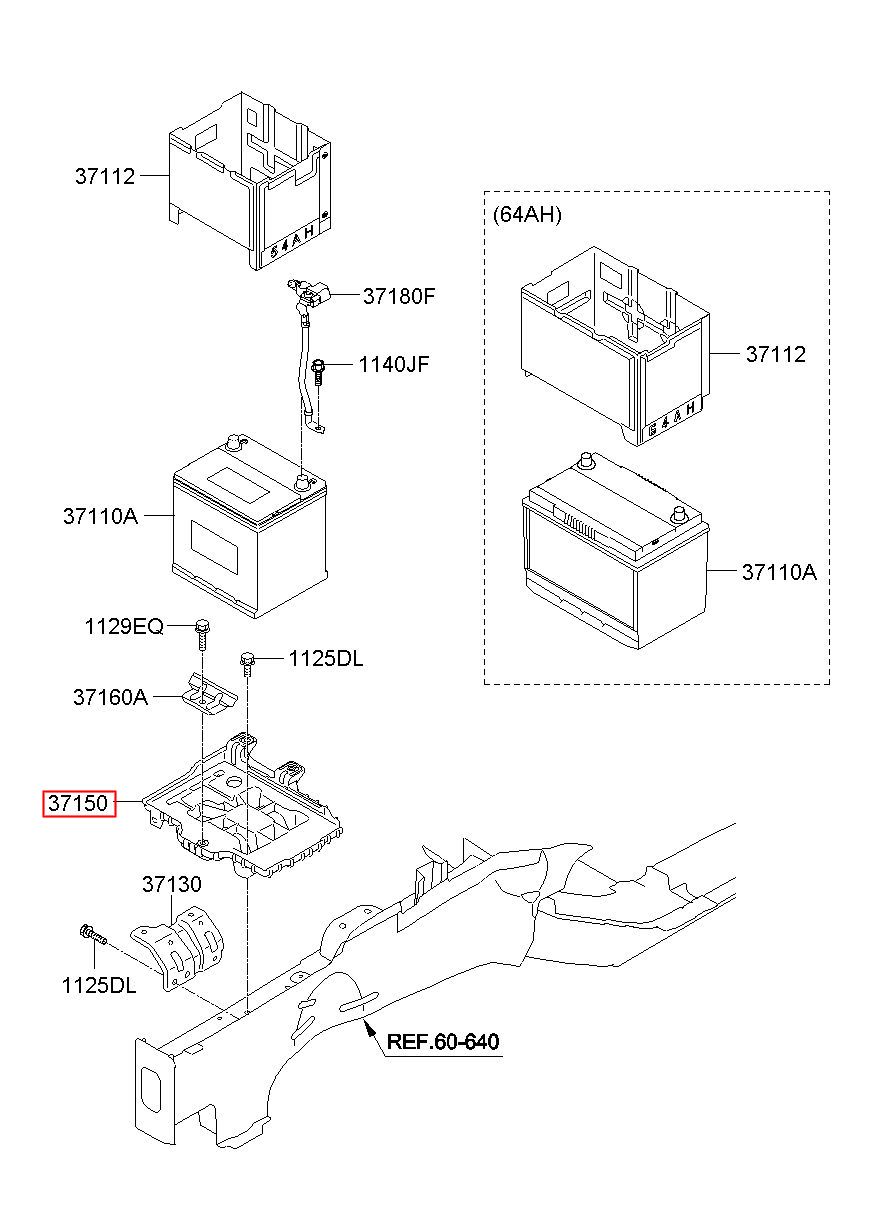 37112

54AH

37180F

1140JF

37110A

1129EQ

1125DL

37160A

37150

37130

1125DL

REF.60-640

(64AH)

37112

64AH

37110A