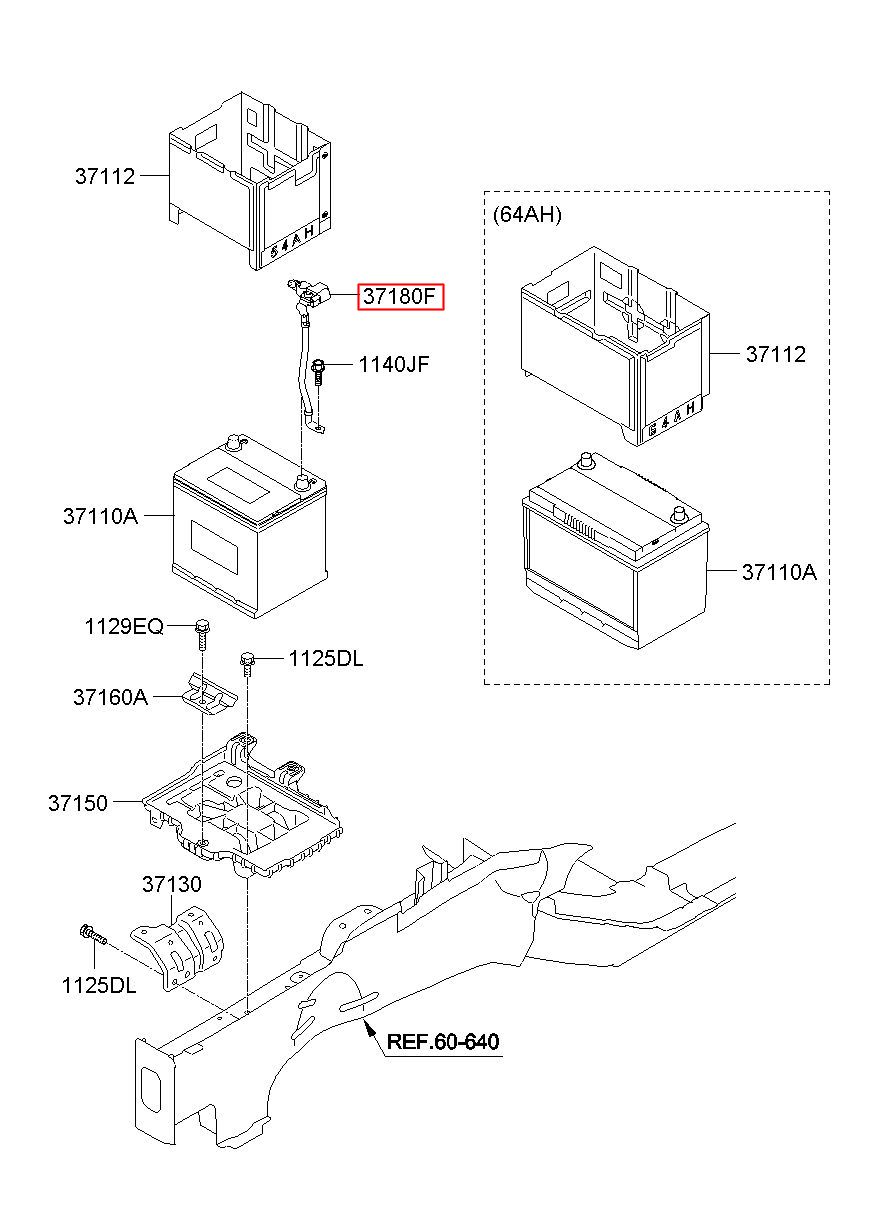 37112

54AH

37180F

1140JF

37110A

1129EQ

1125DL

37160A

37150

37130

1125DL

REF.60-640

(64AH)

37112

64AH

37110A