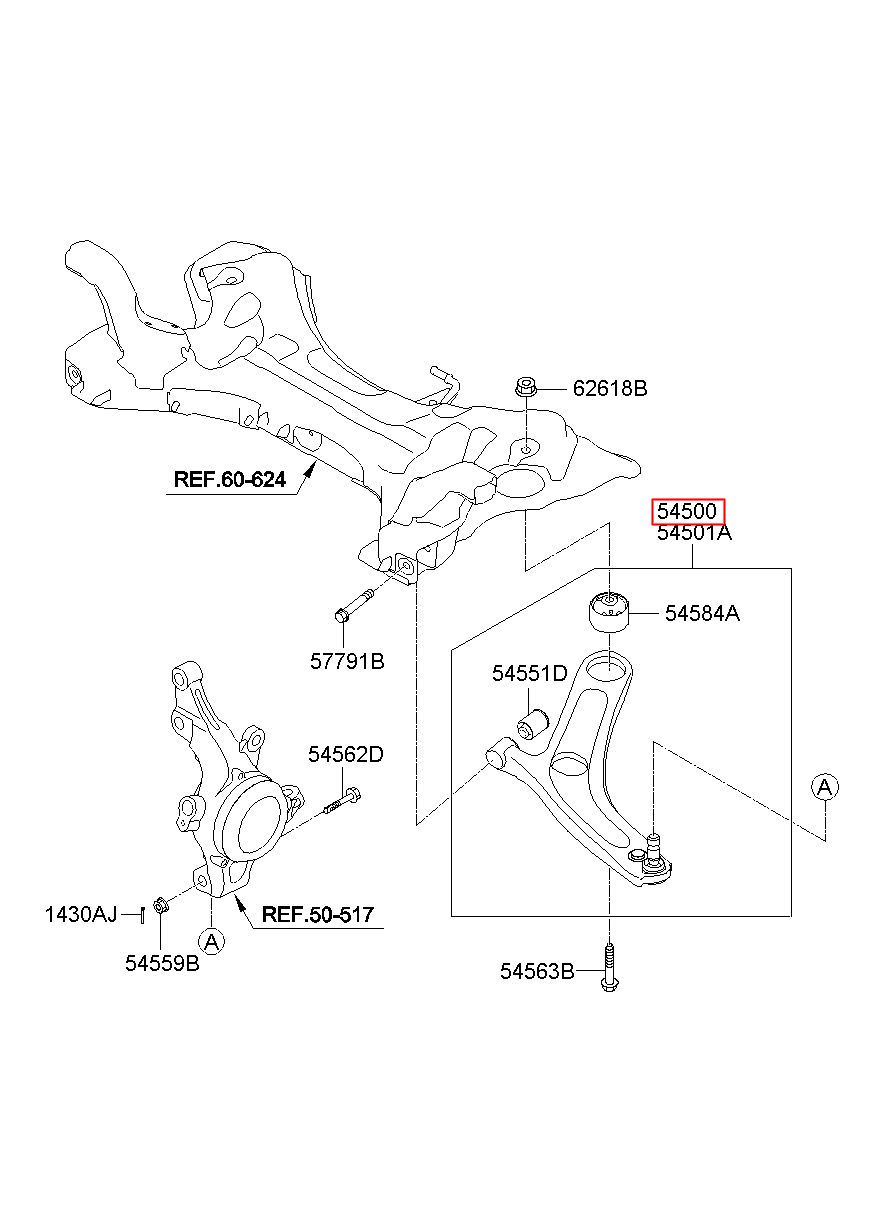 62618B

REF.60-624

54500
54501A

54584A

57791B

54551D

54562D

A

1430AJ

REF.50-517

A

54559B

54563B