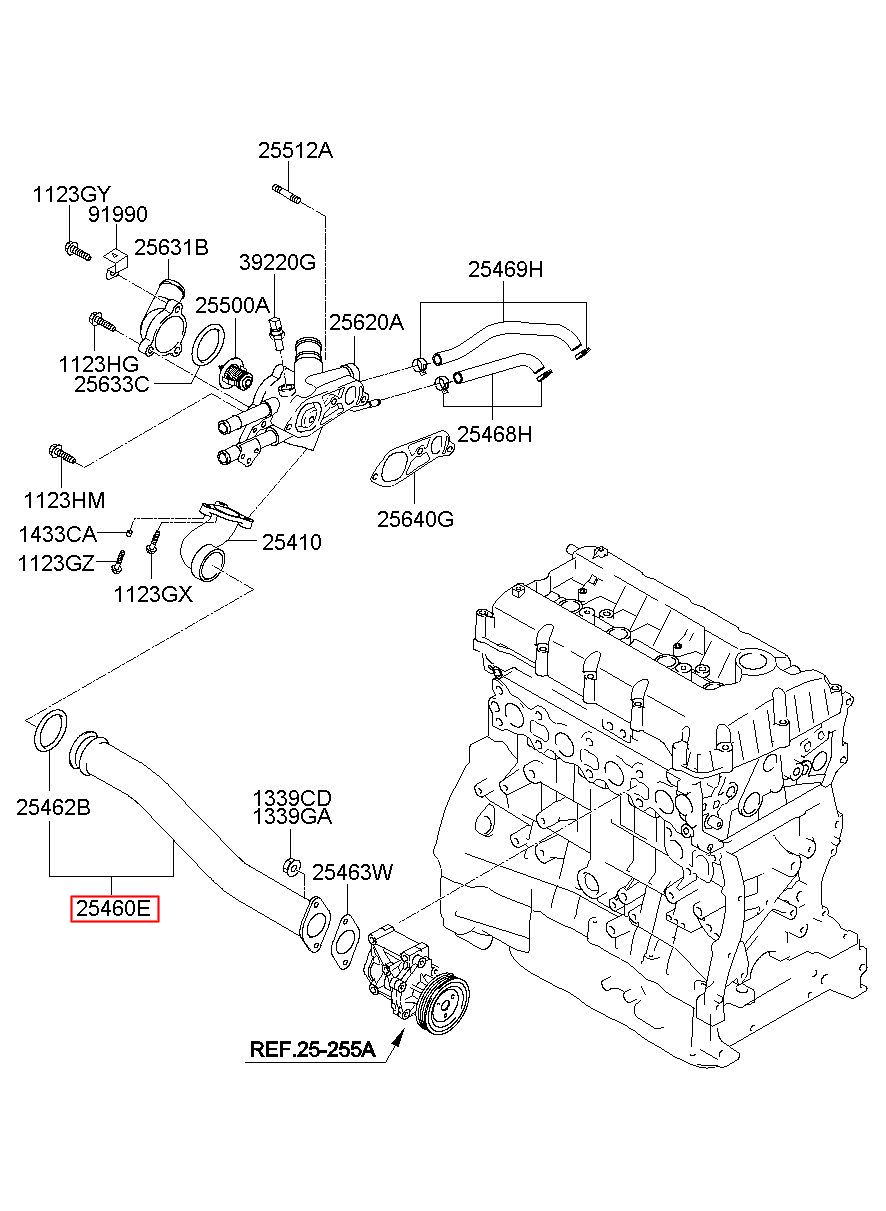 25512A

1123GY
91990
25631B
39220G
25469H
25500A
25620A
1123HG
25633C
25468H
1123HM
25640G
1433CA
25410
1123GZ
1123GX

25462B
1339CD
1339GA
25463W
25460E
REF.25-255A