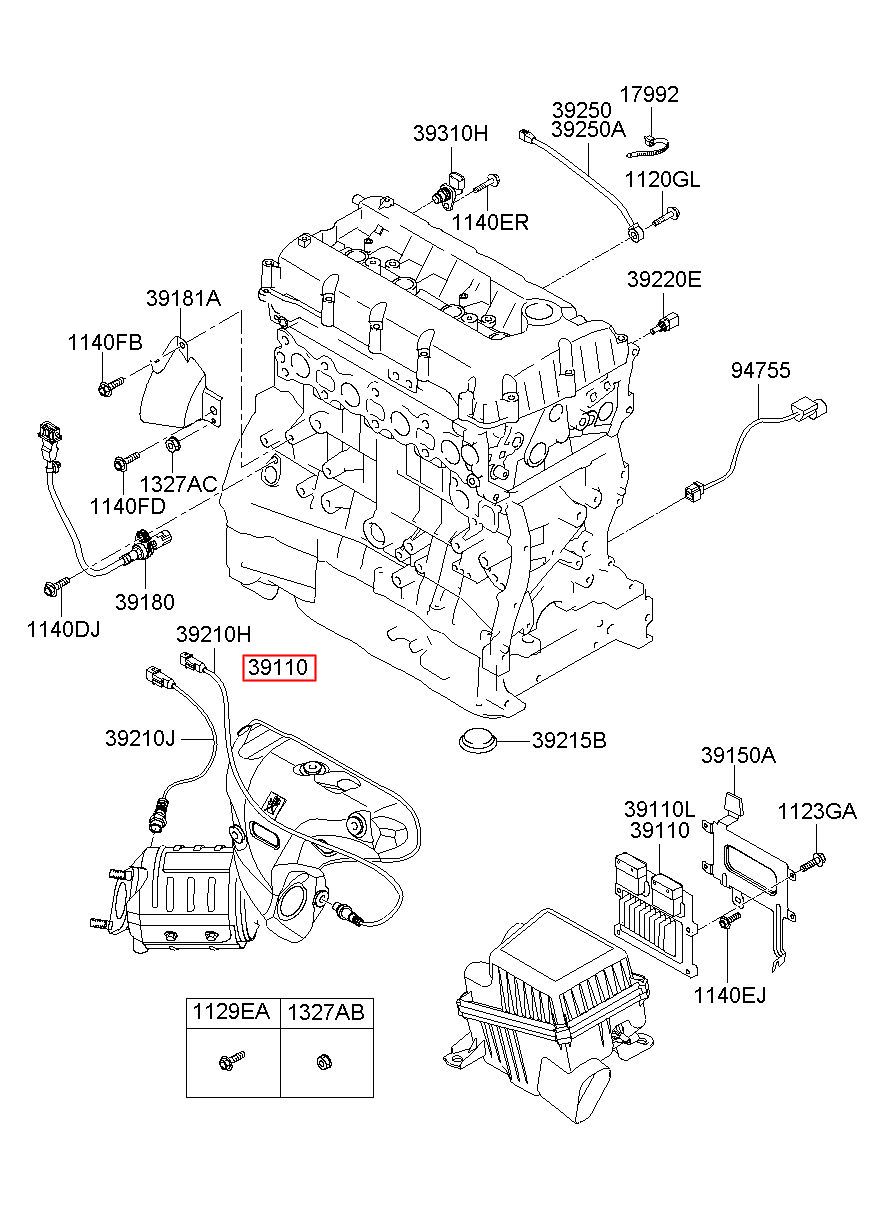 17992
39250
39250A
39310H
1120GL
1140ER
39220E
39181A
1140FB
94755
1327AC
1140FD
39180
1140DJ
39210H
39110
39210J
39215B
39150A
39110L
39110
1123GA
1140EJ
| 1129EA | 1327AB |
|---|---|
| | |