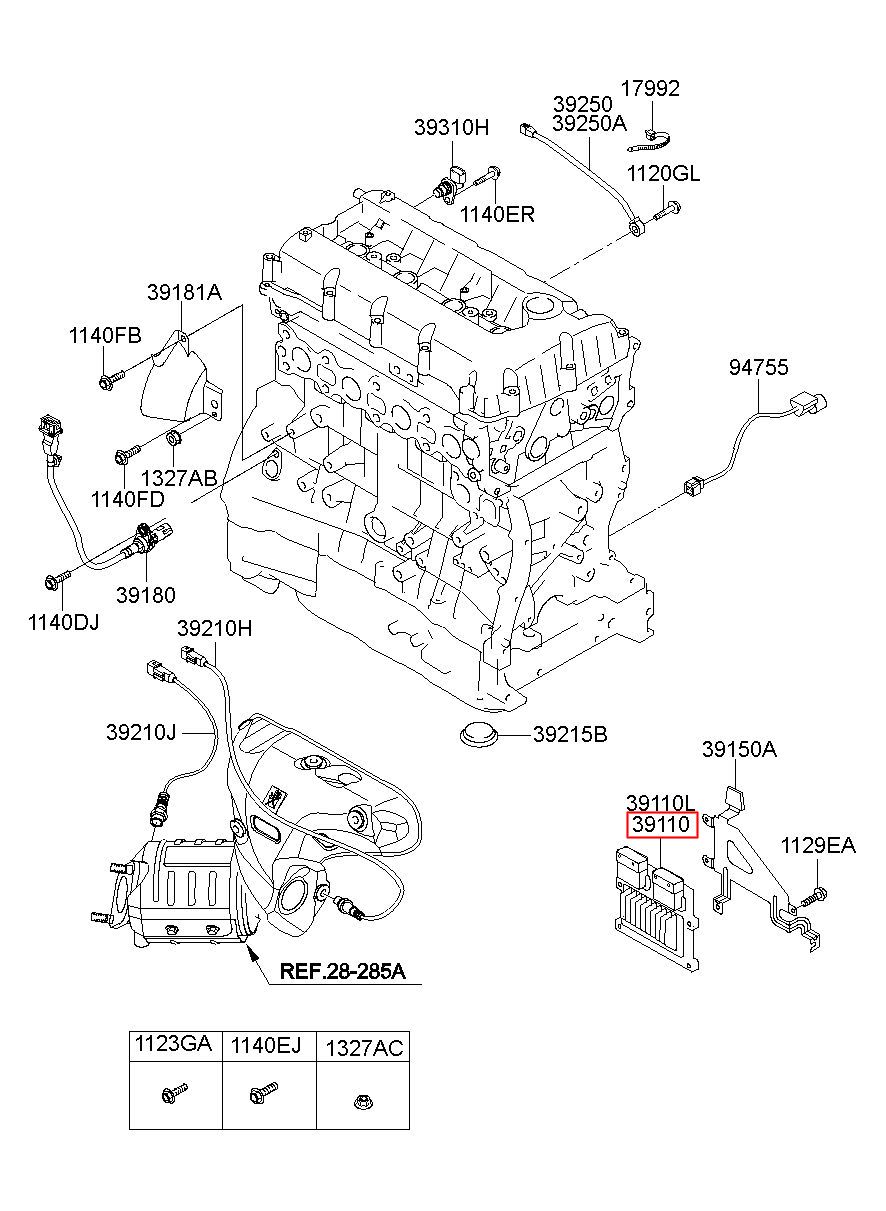 17992
39250
39250A
39310H
1120GL
1140ER
39181A
1140FB
94755
1327AB
1140FD
39180
1140DJ
39210H
39210J
39215B
39150A
39110L
39110
1129EA
REF.28-285A

| 1123GA | 1140EJ | 1327AC |
|---|---|---|
| | | |