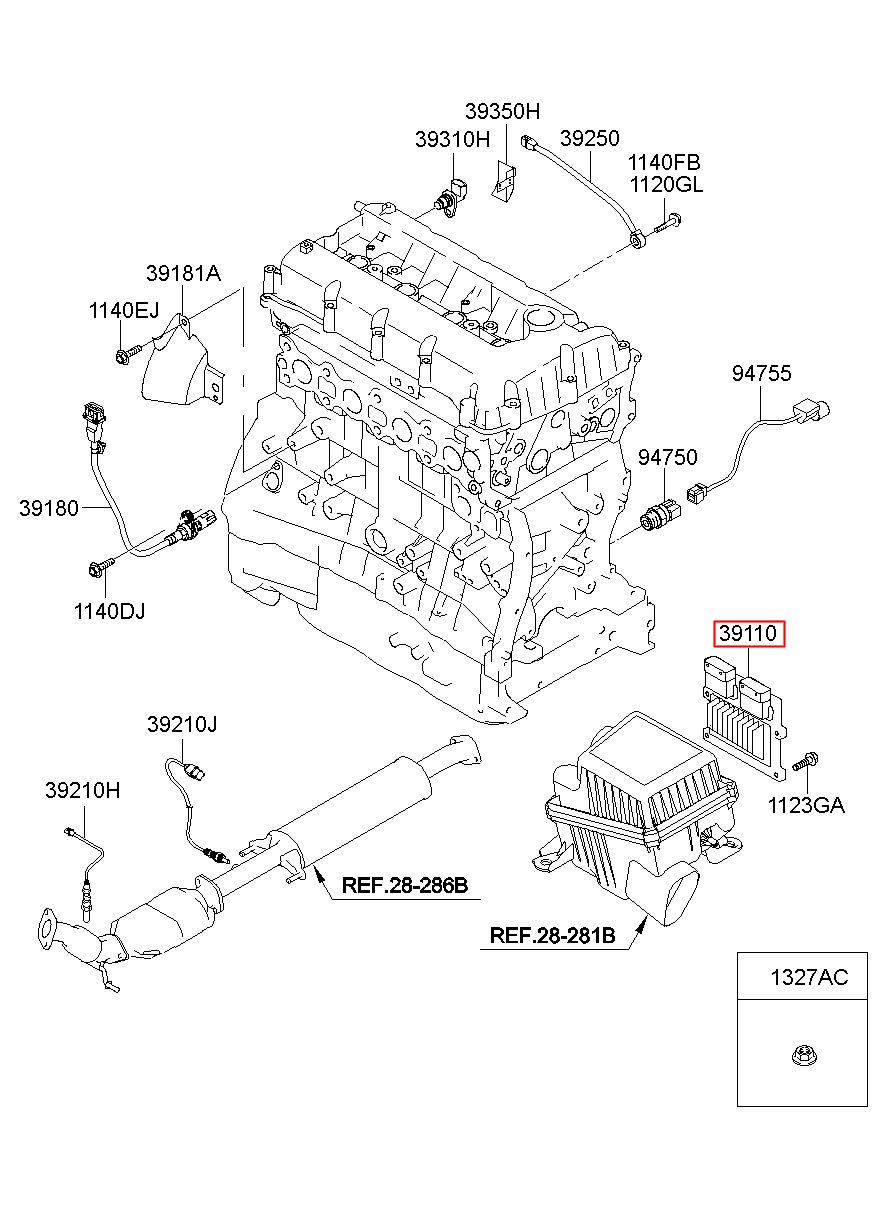 39350H
39310H
39250
1140FB
1120GL
39181A
1140EJ
94755
94750
39180
1140DJ
39110
39210J
39210H
1123GA
REF.28-286B
REF.28-281B
1327AC