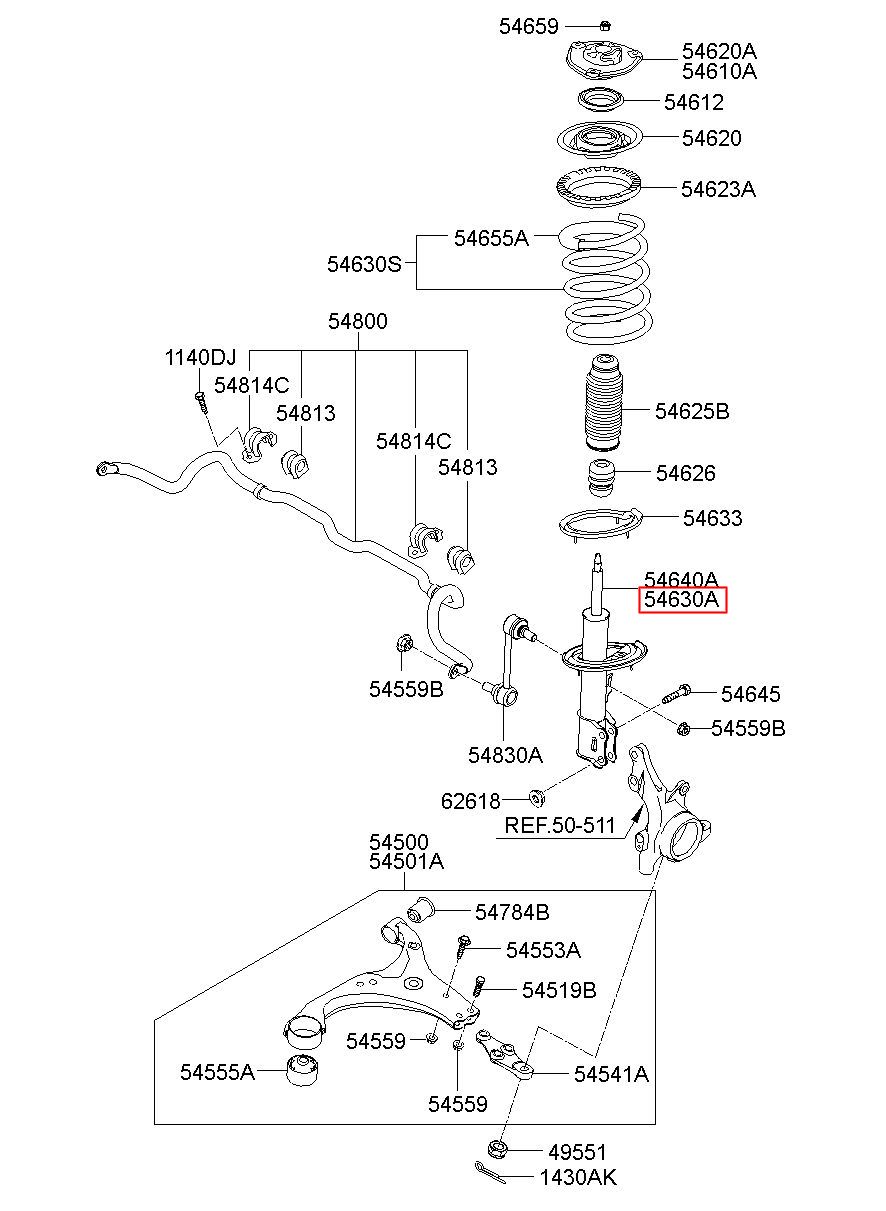 54659
54620A
54610A
54612
54620
54623A
54655A
54630S
54800
1140DJ
54814C
54813
54814C
54813
54625B
54626
54633
54640A
54630A
54559B
54645
54559B
54830A
62618
REF.50-511
54500
54501A
54784B
54553A
54519B
54559
54555A
54559
54541A
49551
1430AK