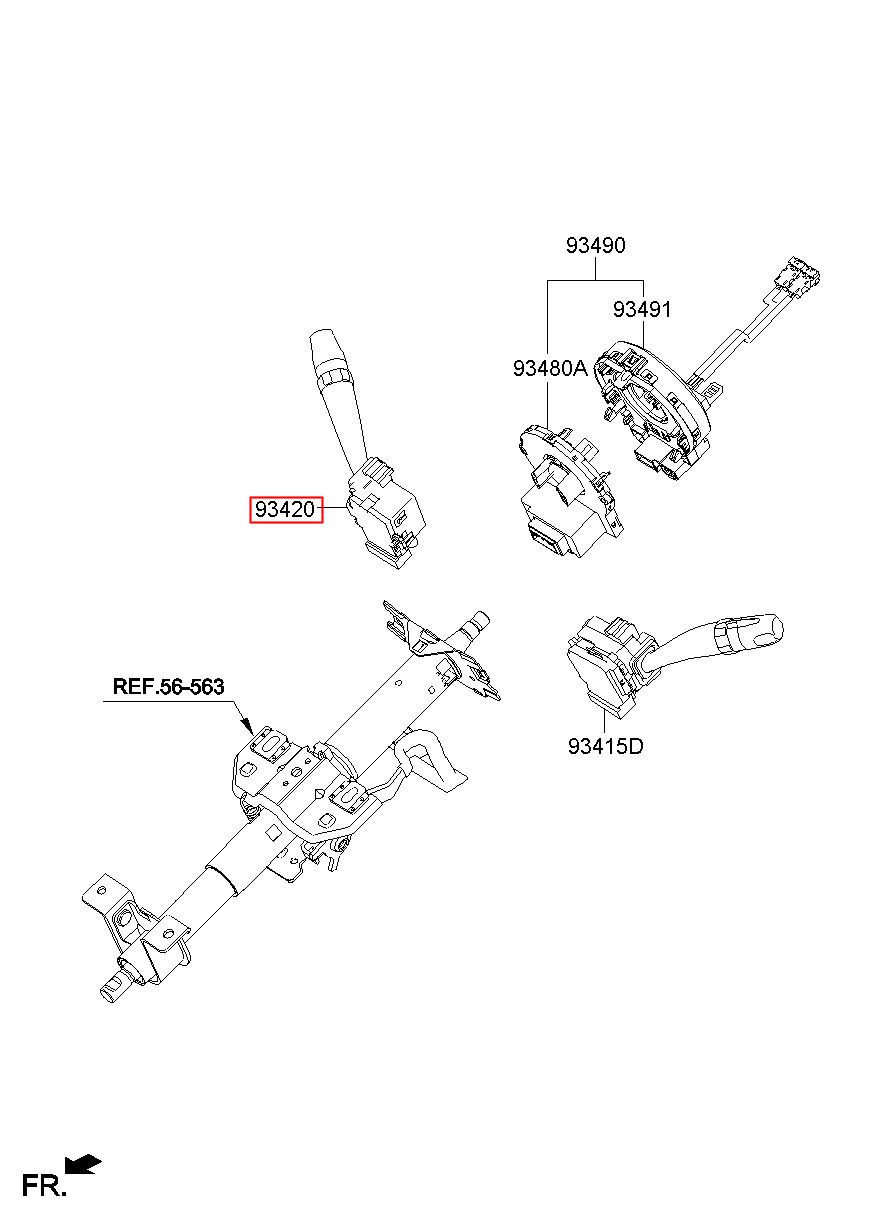 93490

93491

93480A

93420

REF.56-563

93415D

FR.