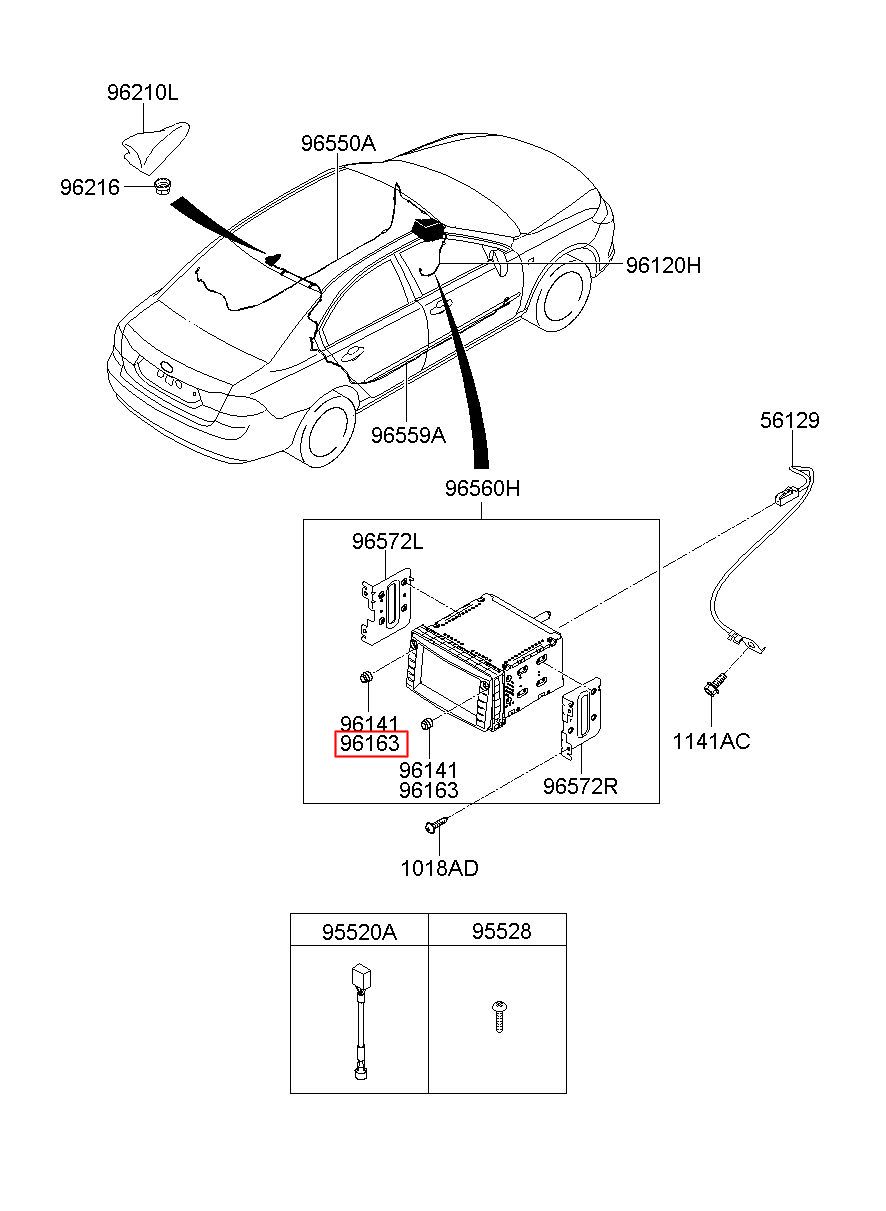 96210L

96216

96550A

96120H

96559A

56129

96560H

96572L

96141
96163

96141
96163

96572R

1141AC

1018AD

| 95520A | 95528 |
|---|---|
| | |