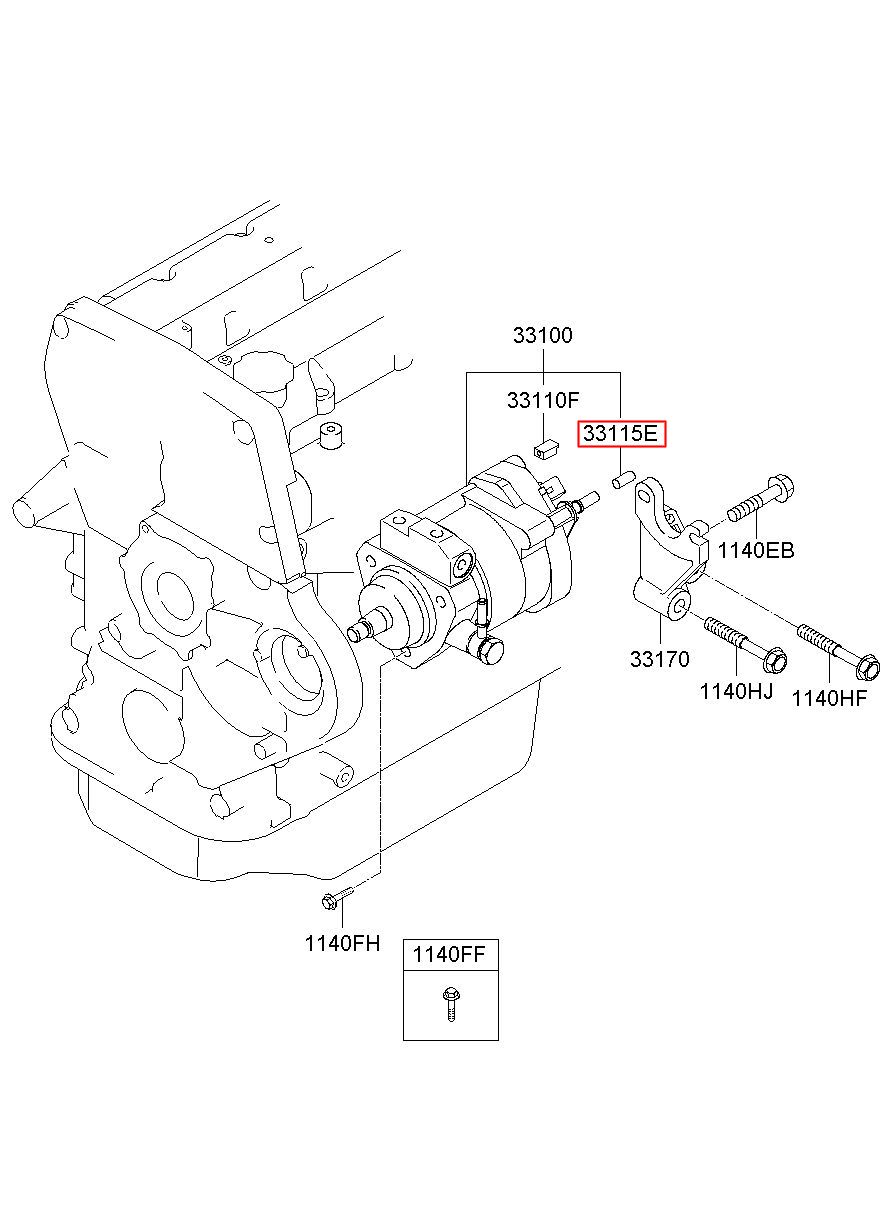 33100
33110F
33115E
1140EB
33170
1140HJ
1140HF
1140FH
1140FF