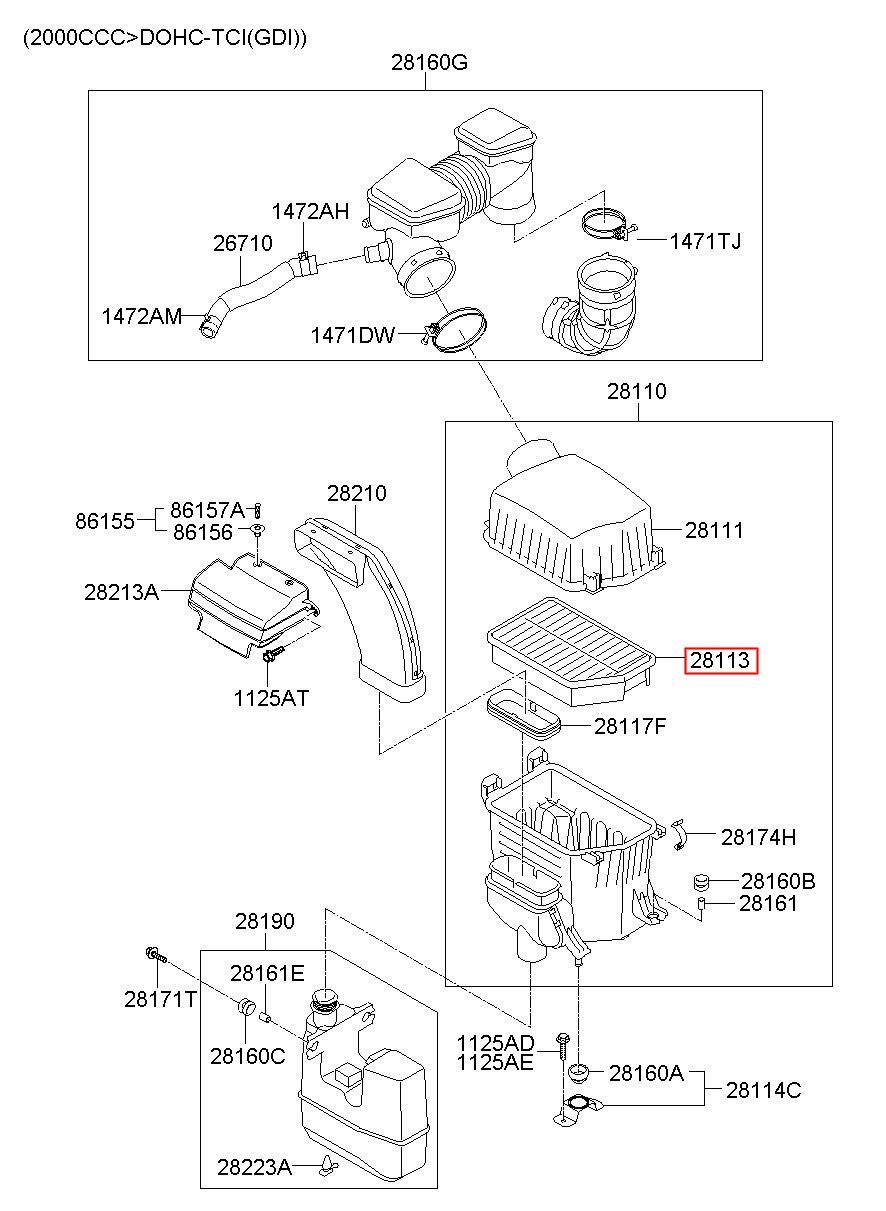 (2000CCC>DOHC-TCI(GDI))

28160G

1472AH

26710

1471TJ

1472AM

1471DW

28110

28210

86155

86157A

86156

28111

28213A

28113

1125AT

28117F

28174H

28160B

28161

28190

28171T

28161E

28160C

1125AD
1125AE

28160A

28114C

28223A