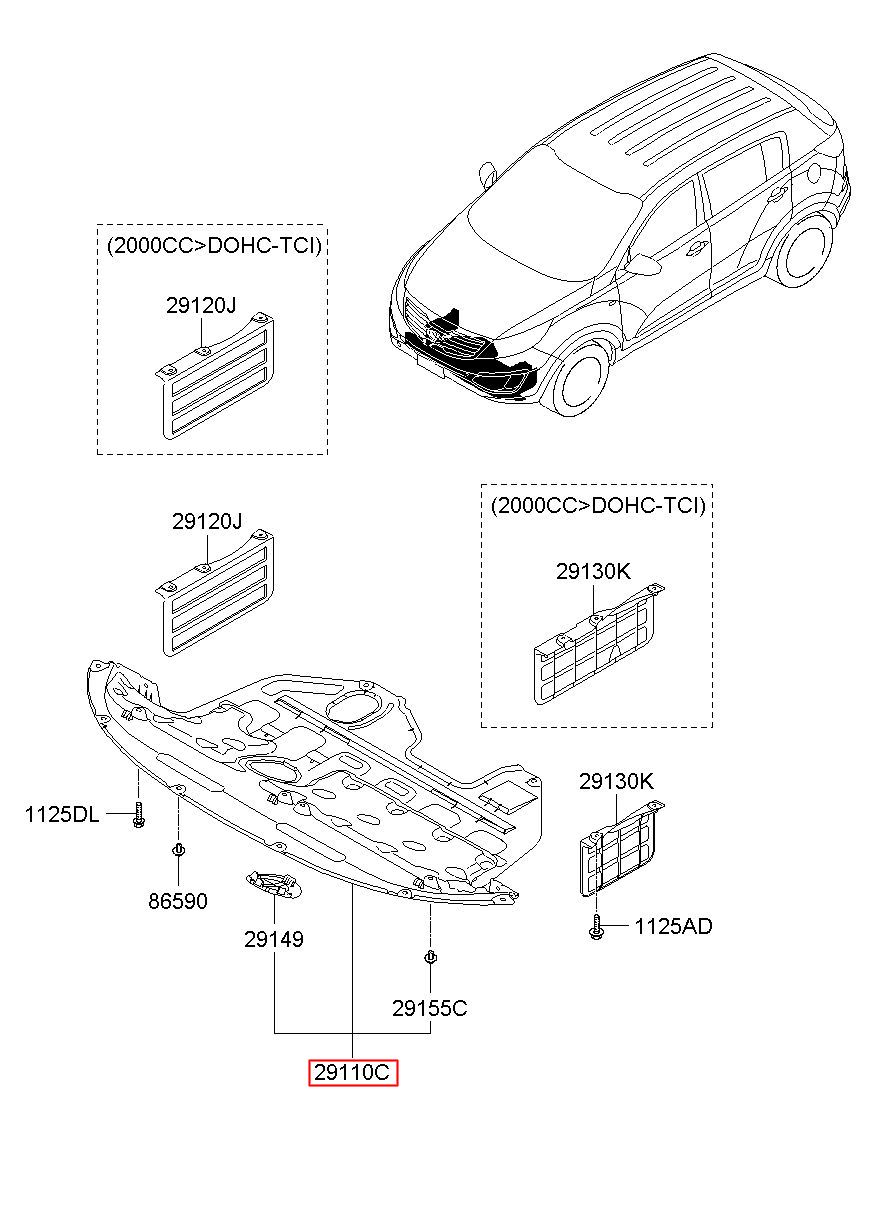 (2000CC>DOHC-TCI)

29120J

29120J

(2000CC>DOHC-TCI)

29130K

29130K

1125DL

86590

29149

29155C

1125AD

29110C