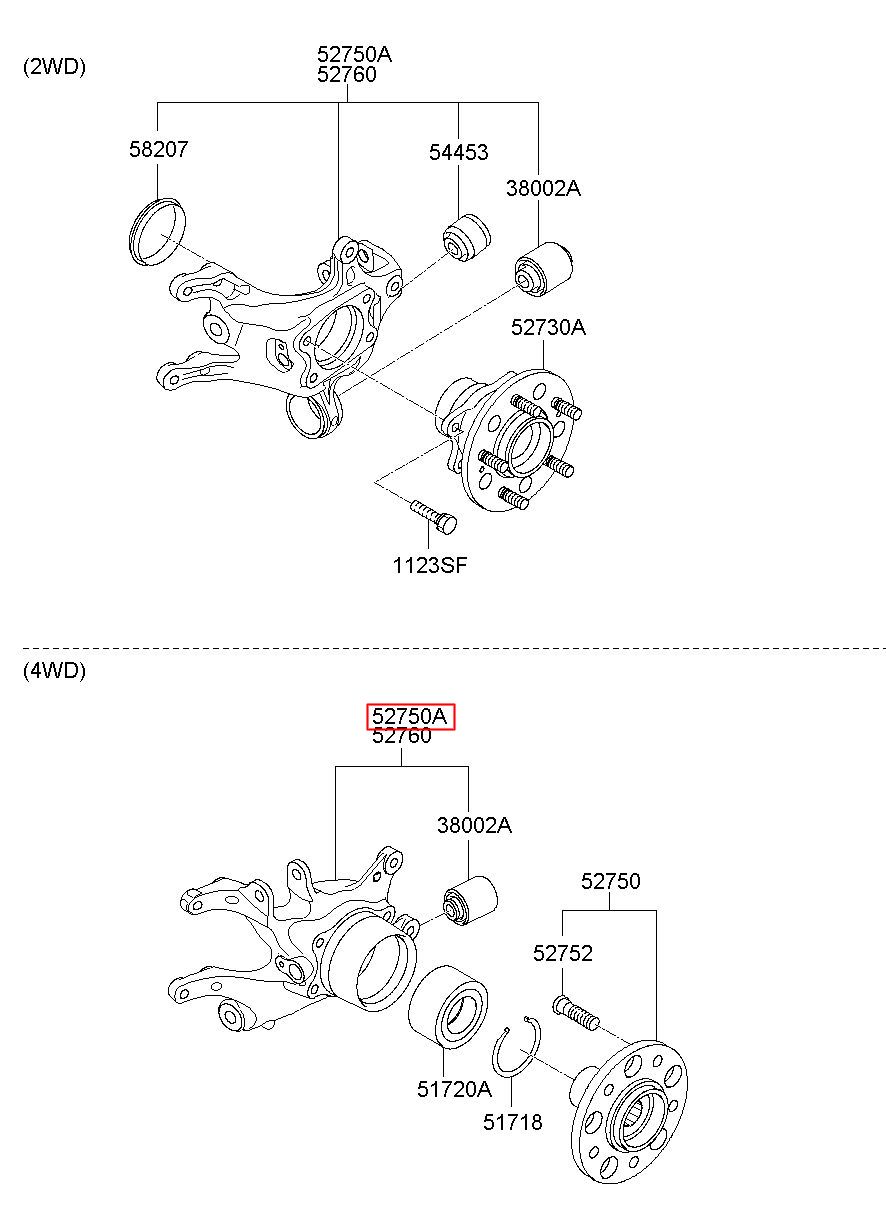 (2WD)

52750A
52760

58207

54453

38002A

52730A

1123SF

(4WD)

52750A
52760

38002A

52750

52752

51720A

51718