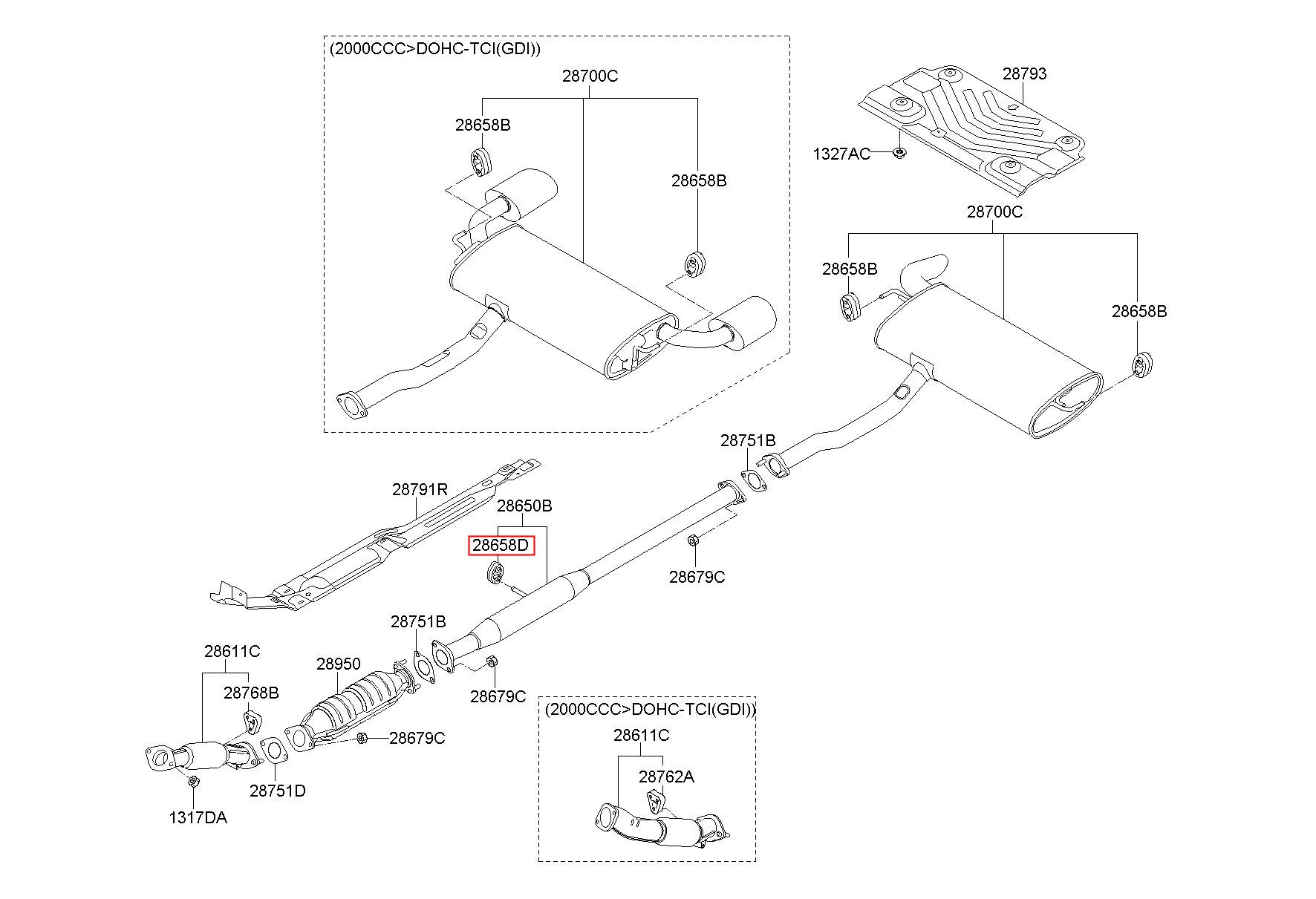 (2000CCC>DOHC-TCI(GDI))
28700C
28658B
28658B

28793
1327AC
28700C
28658B
28658B

28751B
28791R
28650B
28658D
28679C
28751B
28611C
28950
28768B
28679C
28679C
28751D
1317DA

(2000CCC>DOHC-TCI(GDI))
28611C
28762A