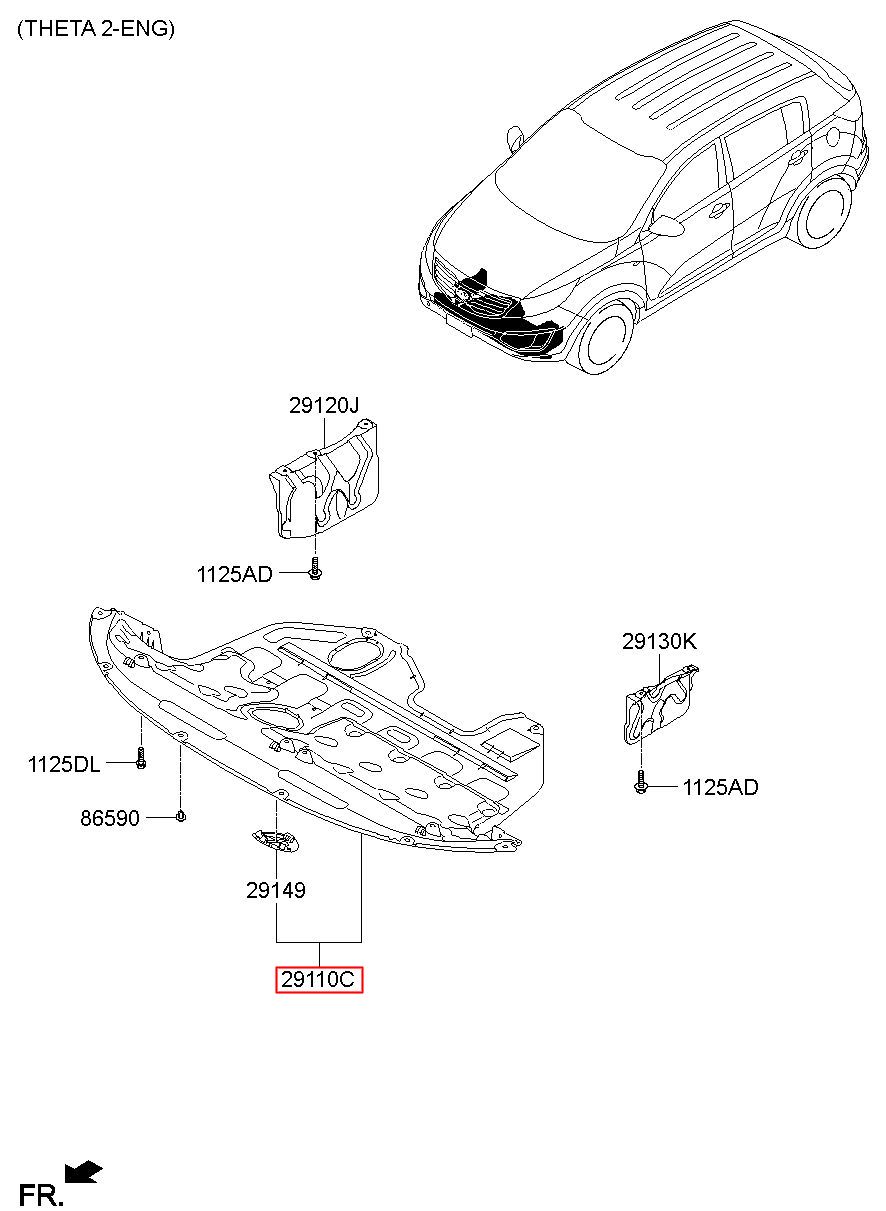 (THETA 2-ENG)

29120J

1125AD

29130K

1125DL

1125AD

86590

29149

29110C

FR.