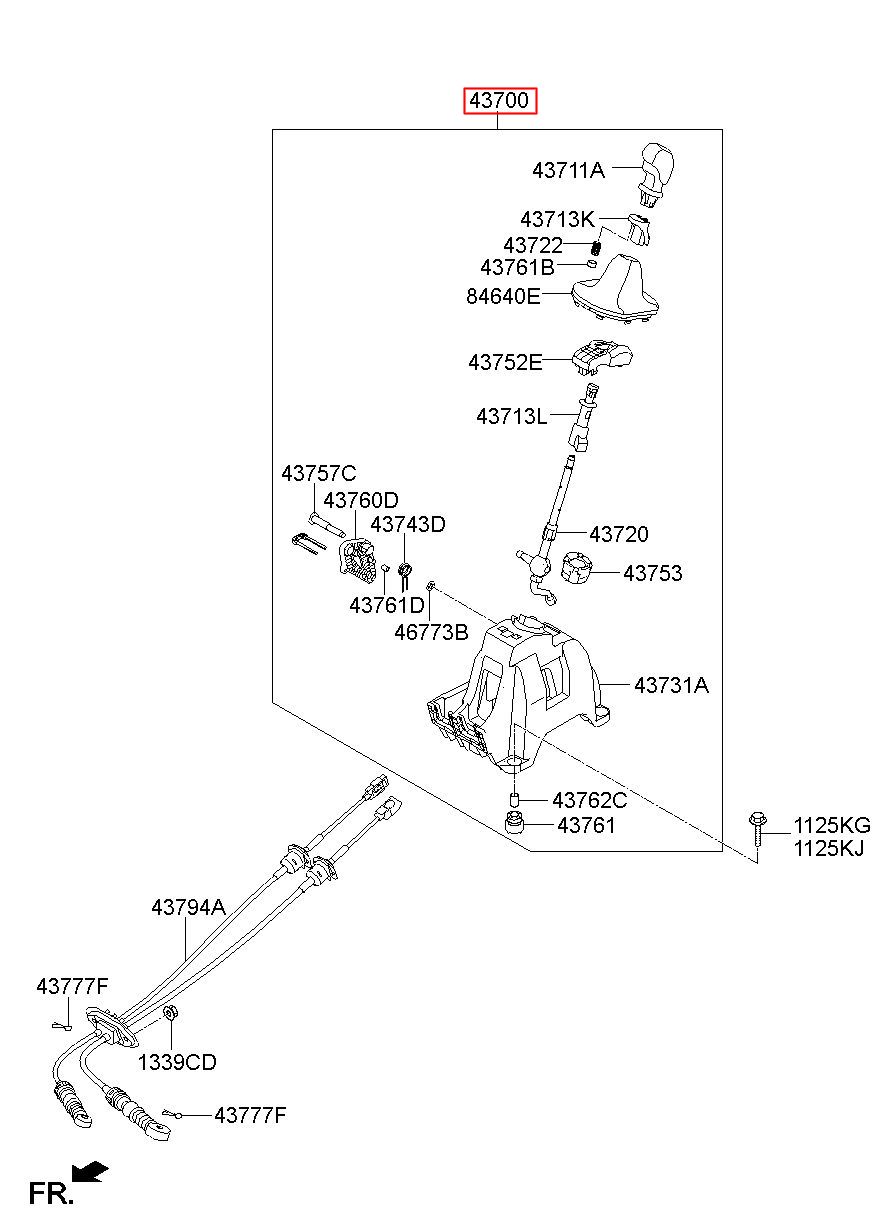 43700

43711A

43713K

43722

43761B

84640E

43752E

43713L

43757C

43760D

43743D

43720

43753

43761D

46773B

43731A

43762C

43761

1125KG
1125KJ

43794A

43777F

1339CD

43777F

FR.