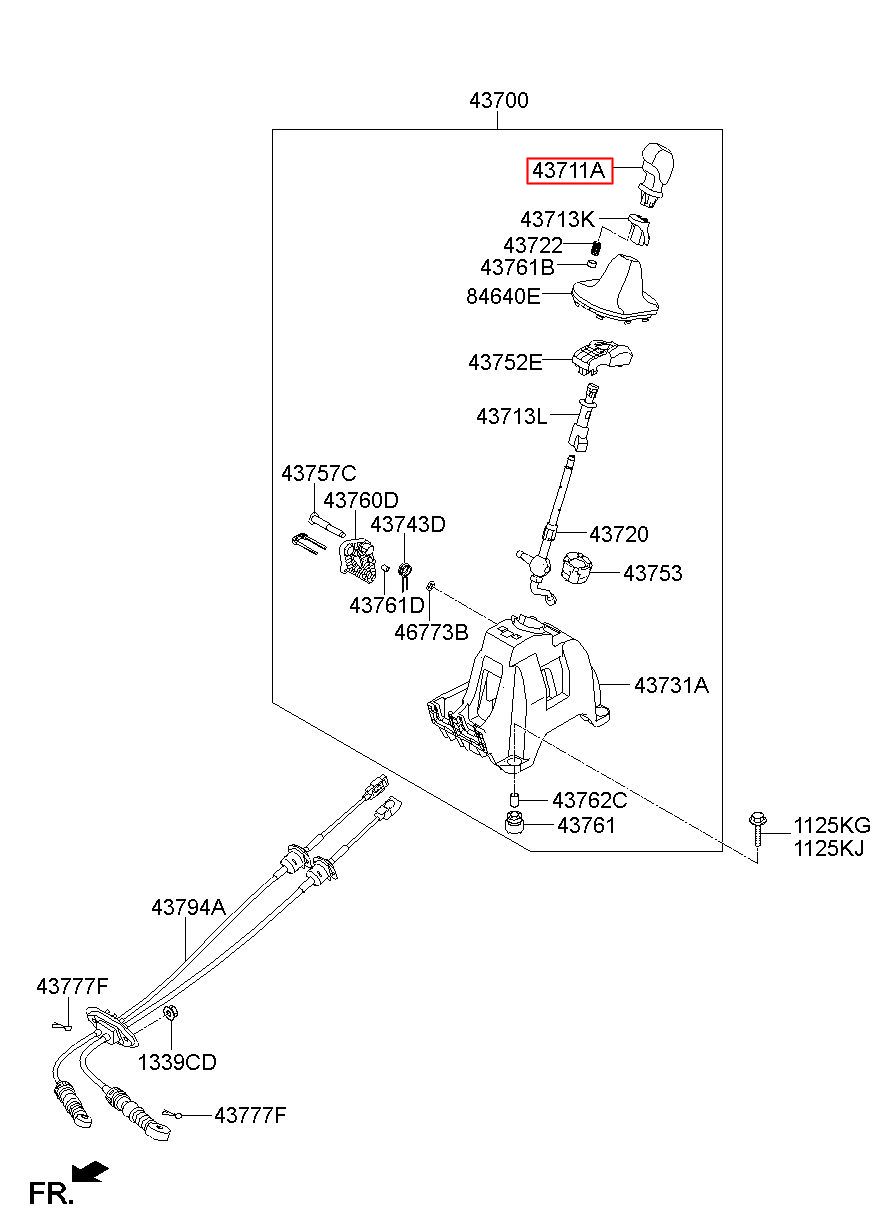 43700
43711A
43713K
43722
43761B
84640E
43752E
43713L
43757C
43760D
43743D
43720
43753
43761D
46773B
43731A
43762C
43761
1125KG
1125KJ
43794A
43777F
1339CD
43777F
FR.