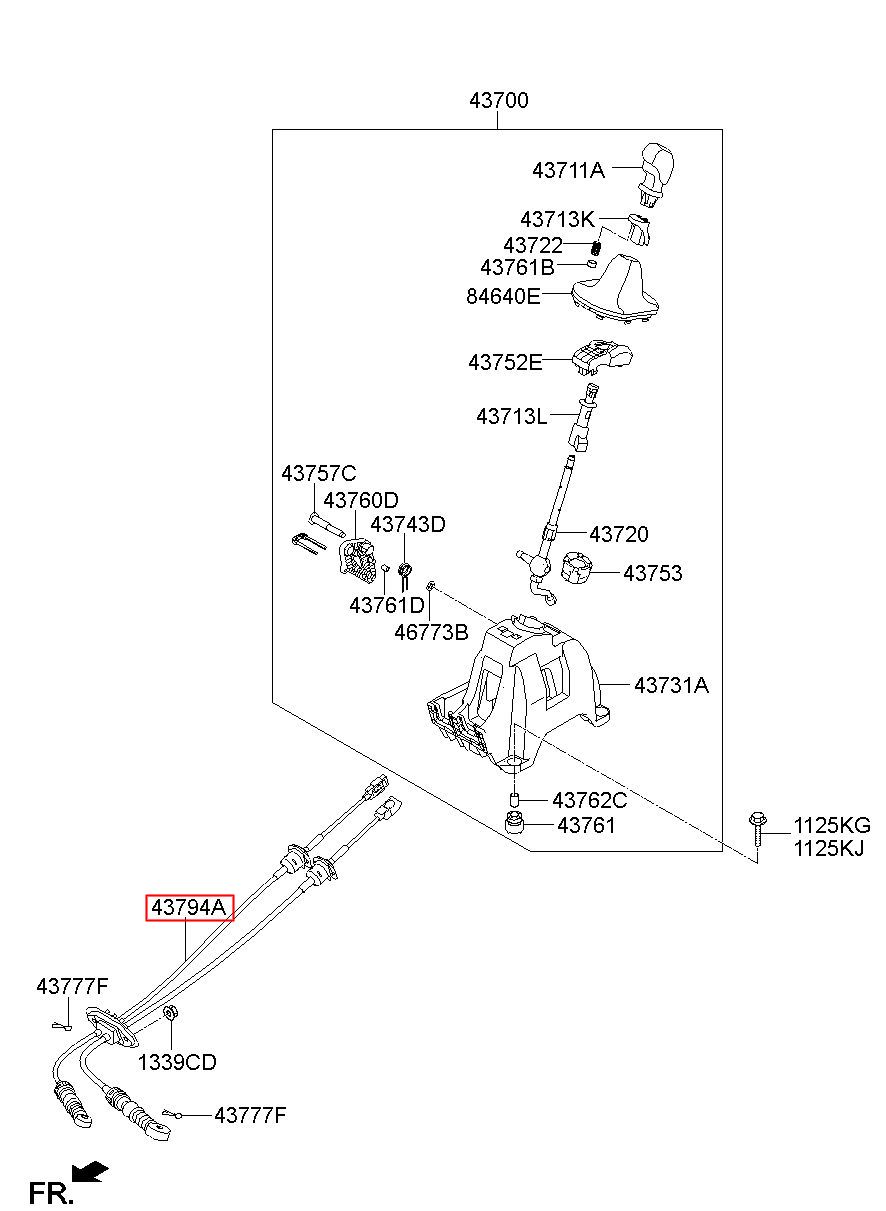 43700

43711A

43713K

43722

43761B

84640E

43752E

43713L

43757C

43760D

43743D

43720

43753

43761D

46773B

43731A

43762C

43761

1125KG
1125KJ

43794A

43777F

1339CD

43777F

FR.