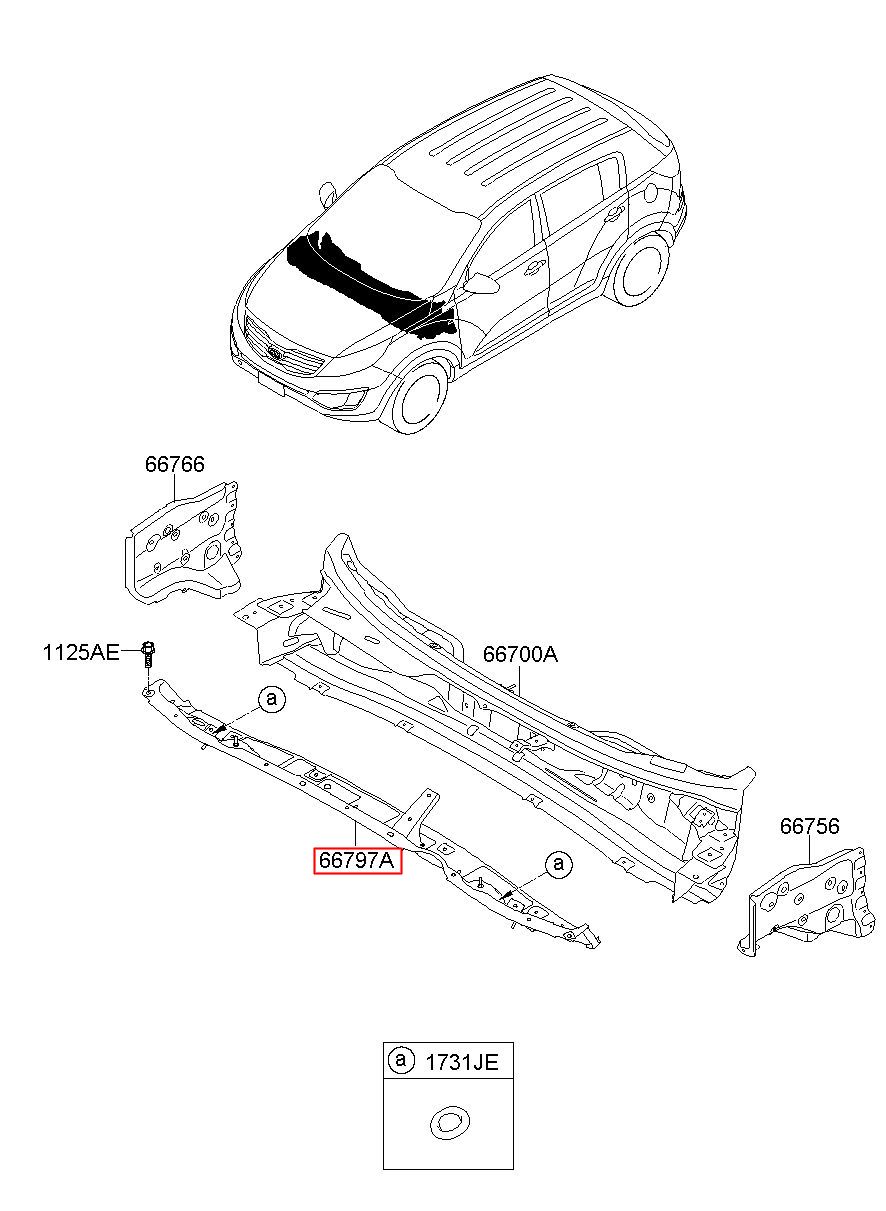 66766

1125AE

a

66700A

66797A

a

66756

a 1731JE