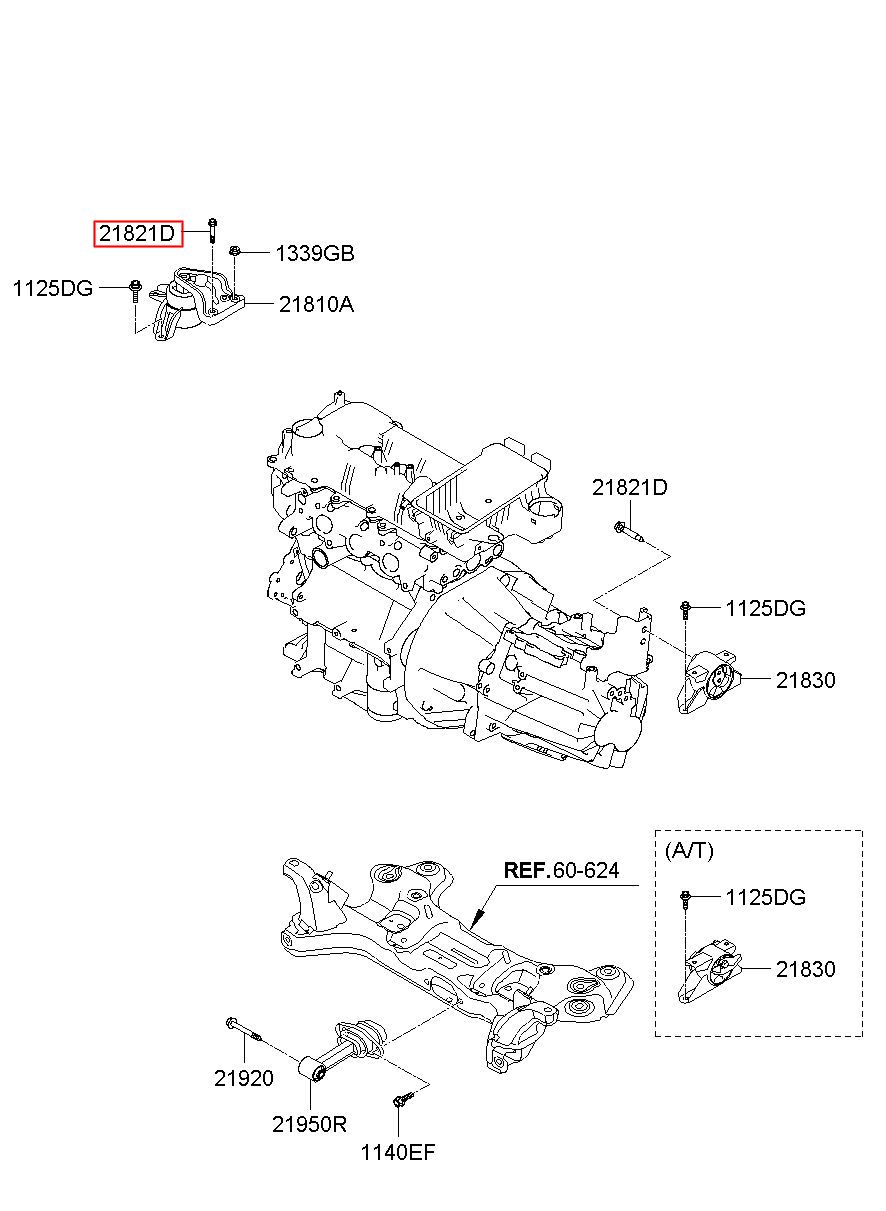 21821D
1339GB
1125DG
21810A
21821D
1125DG
21830
REF.60-624
(A/T)
1125DG
21830
21920
21950R
1140EF