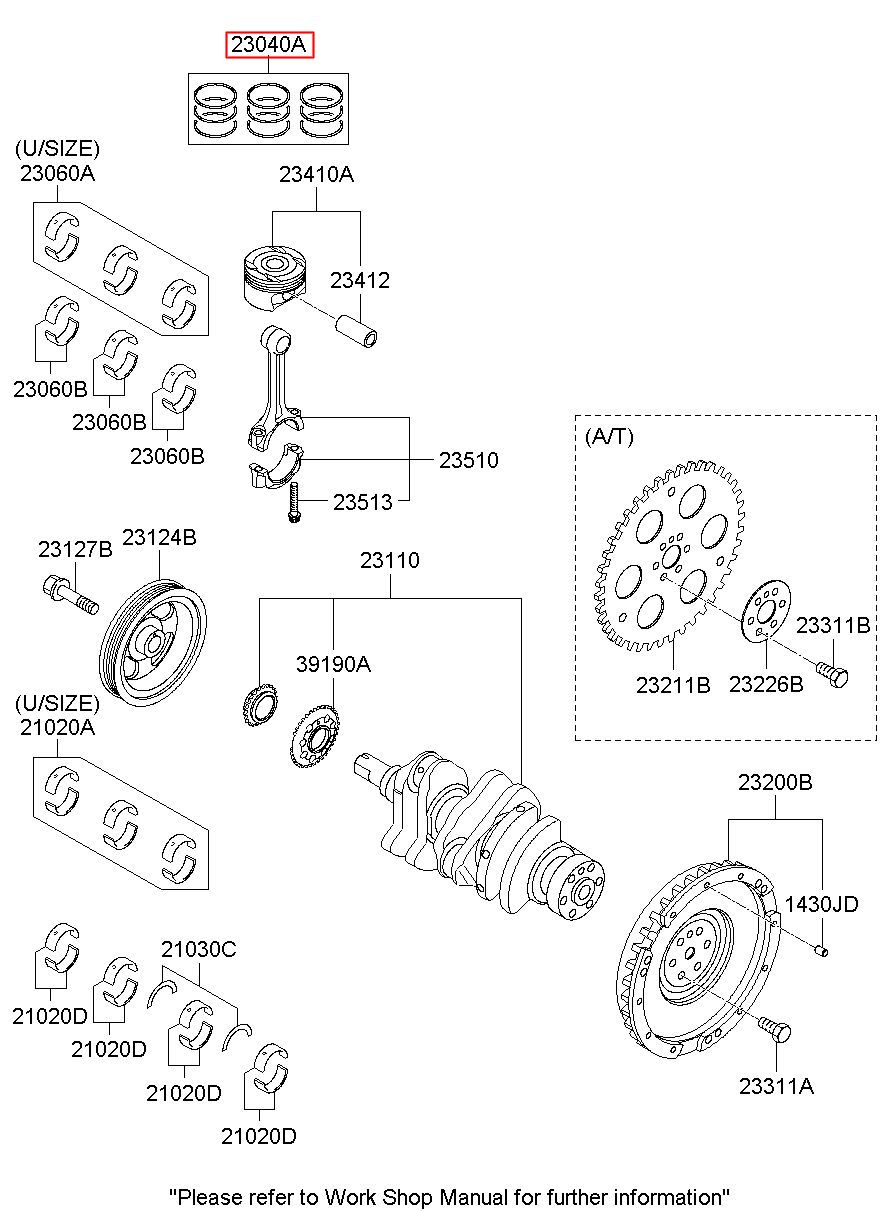 23040A

(U/SIZE)
23060A

23410A

23412

23060B

23060B

23060B

23510

23513

(A/T)

23127B

23124B

23110

39190A

23311B

23211B

23226B

(U/SIZE)
21020A

23200B

1430JD

21030C

21020D

21020D

21020D

21020D

23311A

"Please refer to Work Shop Manual for further information"