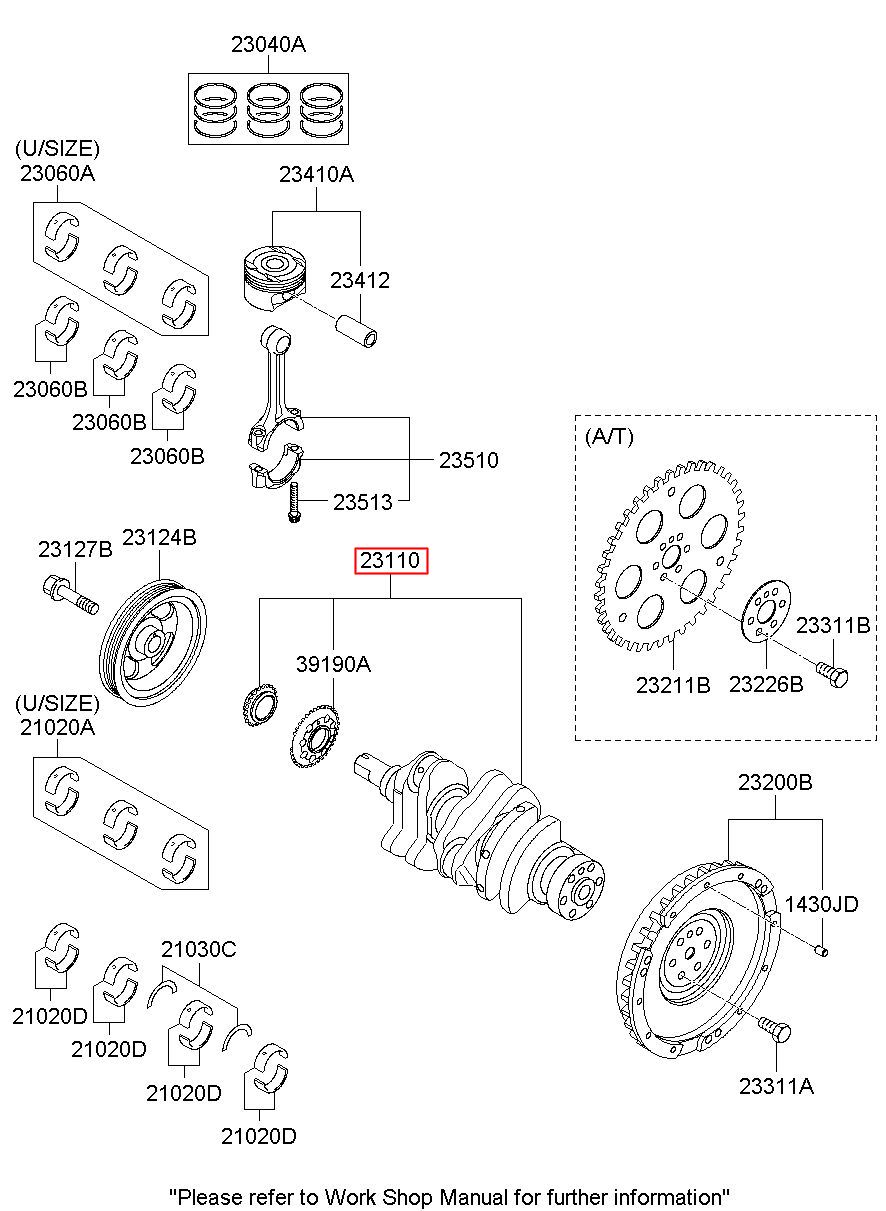 23040A

(U/SIZE)
23060A

23410A

23412

23060B

23060B

23060B

23510

23513

(A/T)

23127B 23124B

23110

39190A

23311B

23211B 23226B

(U/SIZE)
21020A

23200B

1430JD

21030C

21020D

21020D

21020D

21020D

23311A

"Please refer to Work Shop Manual for further information"