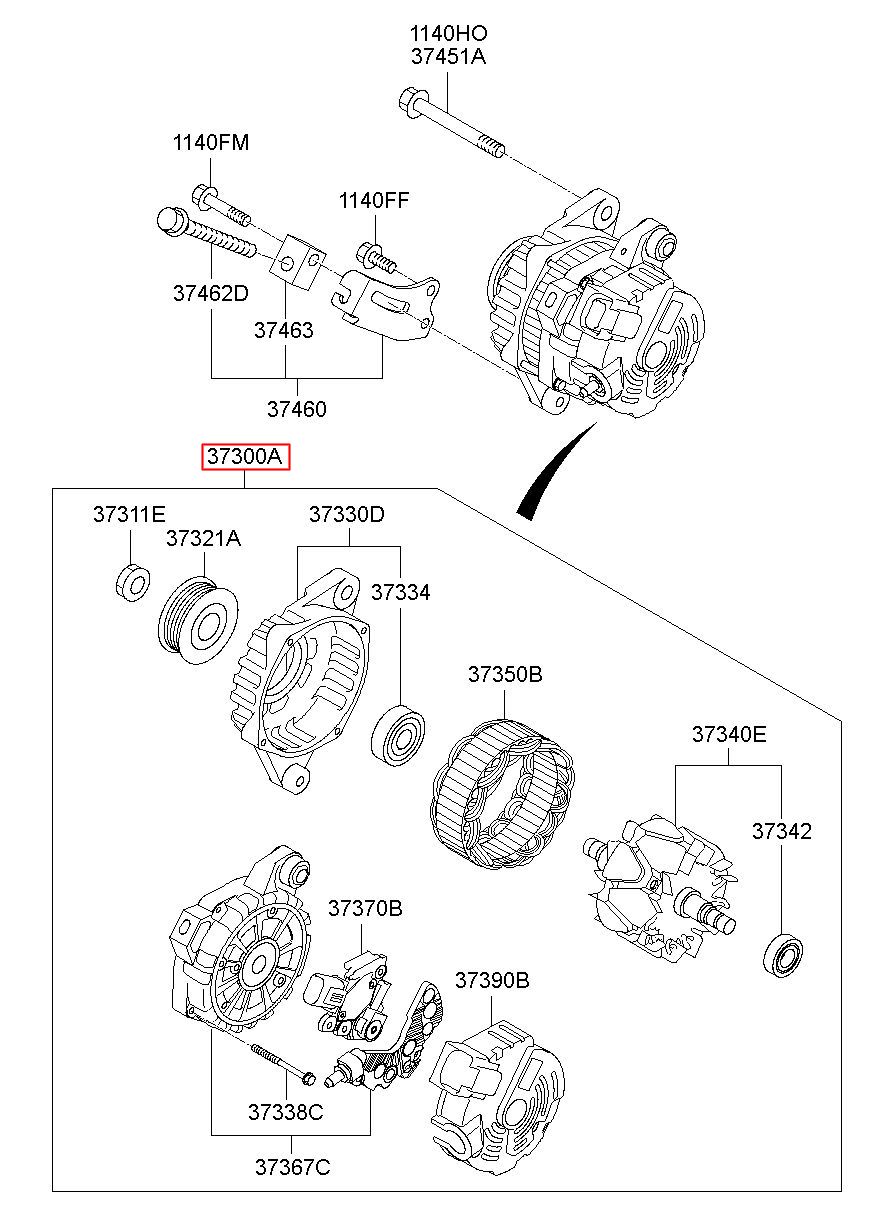 1140HO
37451A

1140FM

1140FF

37462D

37463

37460

37300A

37311E

37321A

37330D

37334

37350B

37340E

37342

37370B

37390B

37338C

37367C