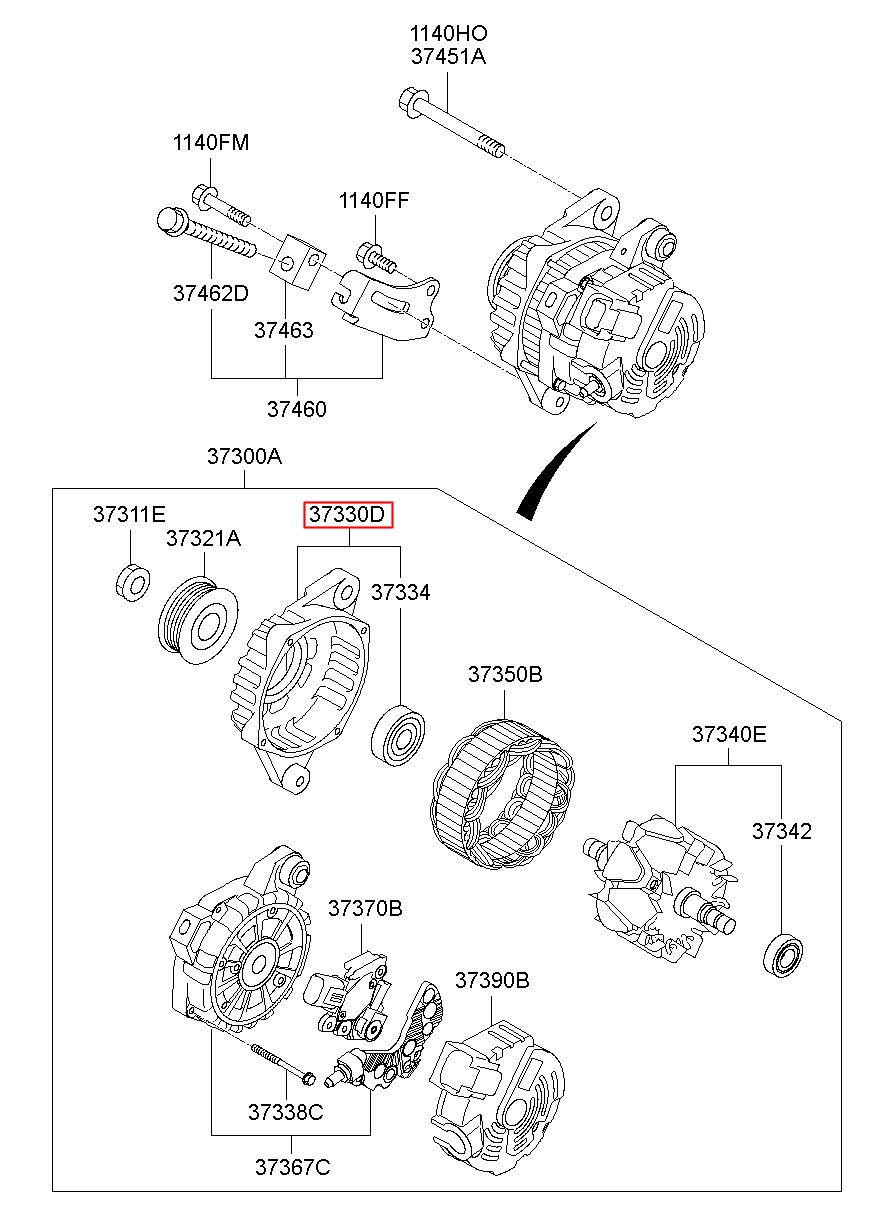 1140HO
37451A

1140FM

1140FF

37462D

37463

37460

37300A

37311E

37321A

37330D

37334

37350B

37340E

37342

37370B

37390B

37338C

37367C