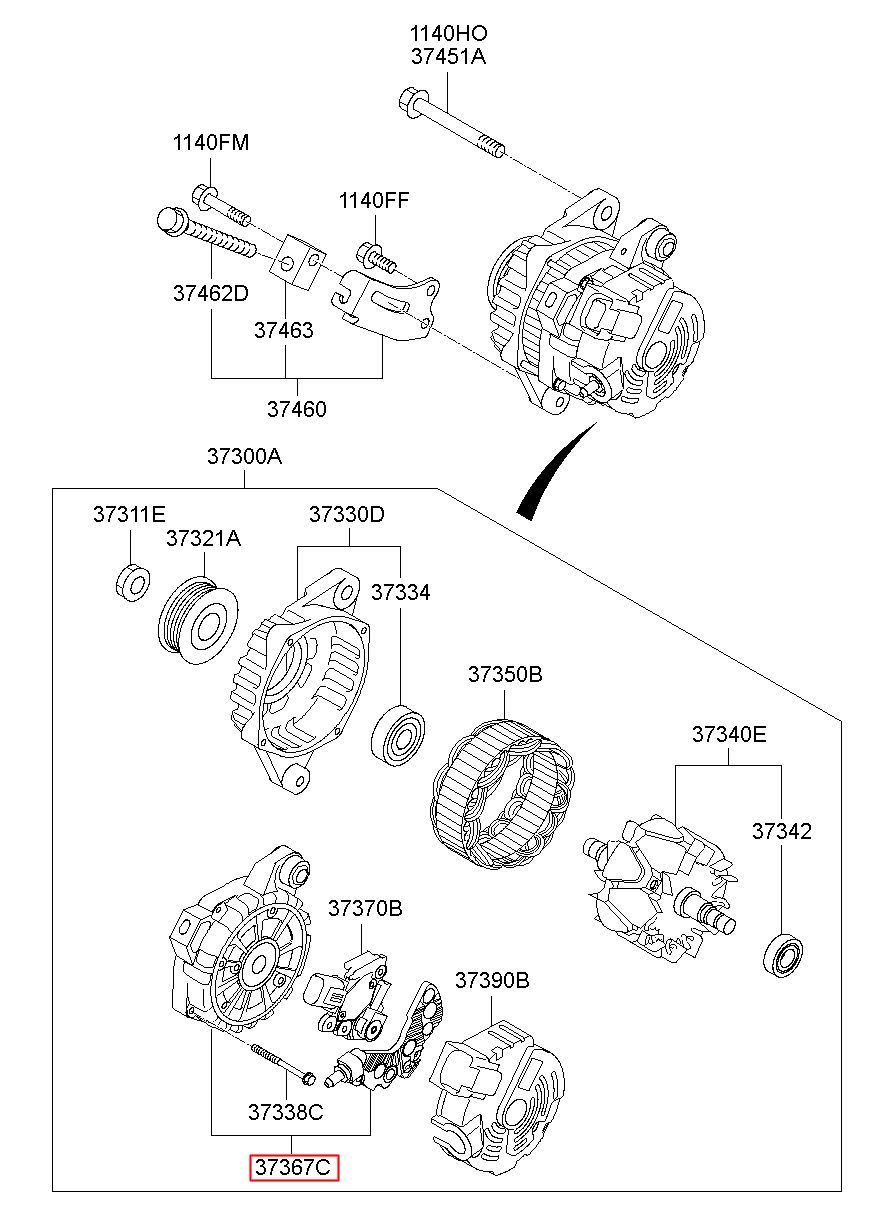 1140HO
37451A

1140FM

1140FF

37462D

37463

37460

37300A

37311E

37321A

37330D

37334

37350B

37340E

37342

37370B

37390B

37338C

37367C