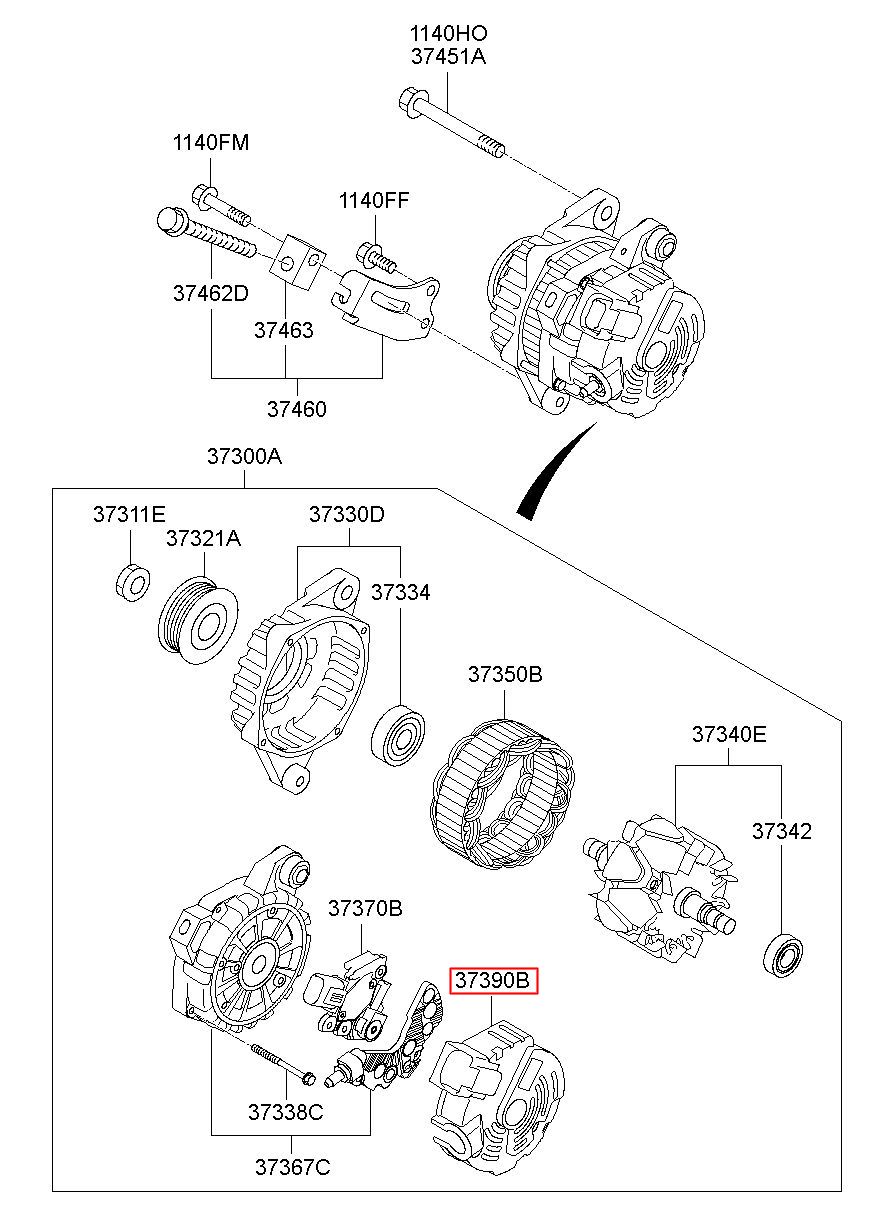 1140HO
37451A
1140FM
1140FF
37462D
37463
37460
37300A
37311E
37321A
37330D
37334
37350B
37340E
37342
37370B
37390B
37338C
37367C