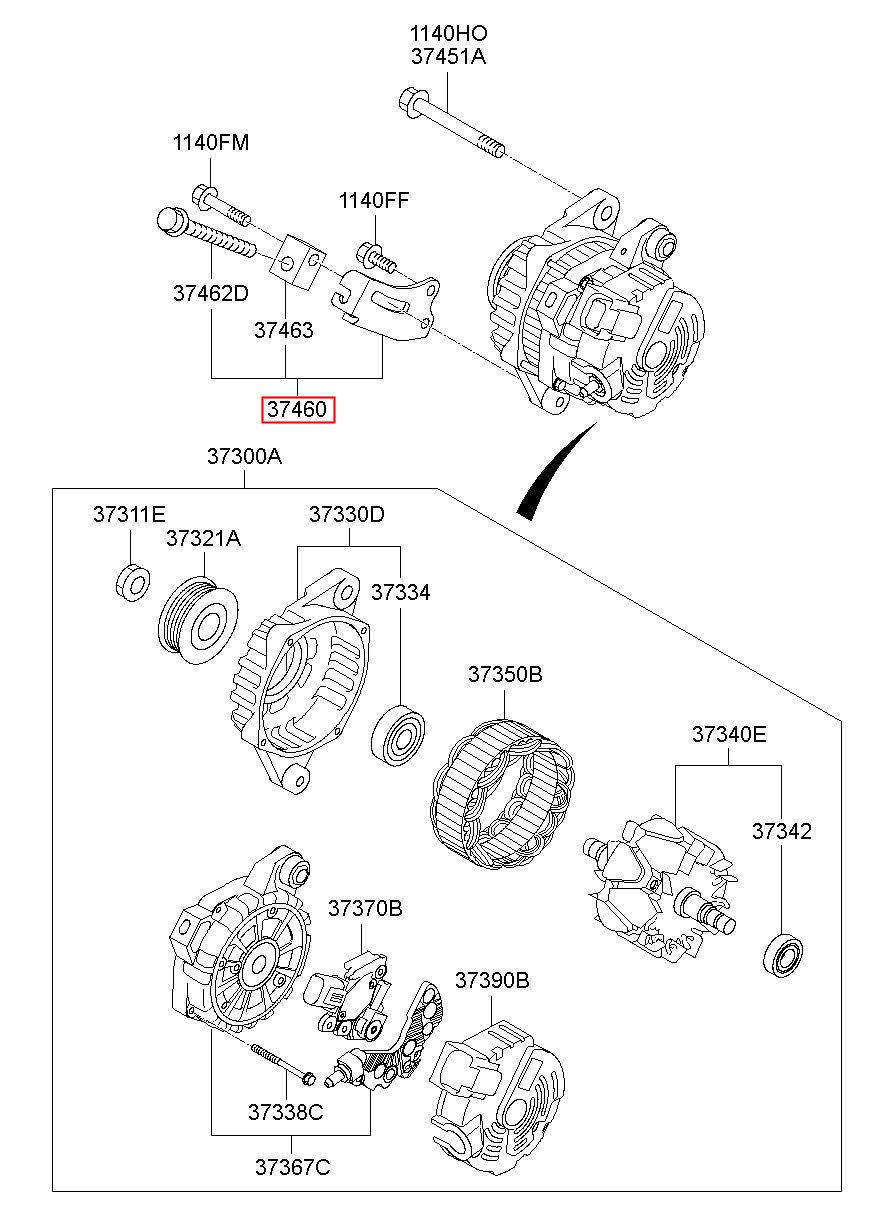 1140HO
37451A

1140FM

1140FF

37462D

37463

37460

37300A

37311E

37321A

37330D

37334

37350B

37340E

37342

37370B

37390B

37338C

37367C