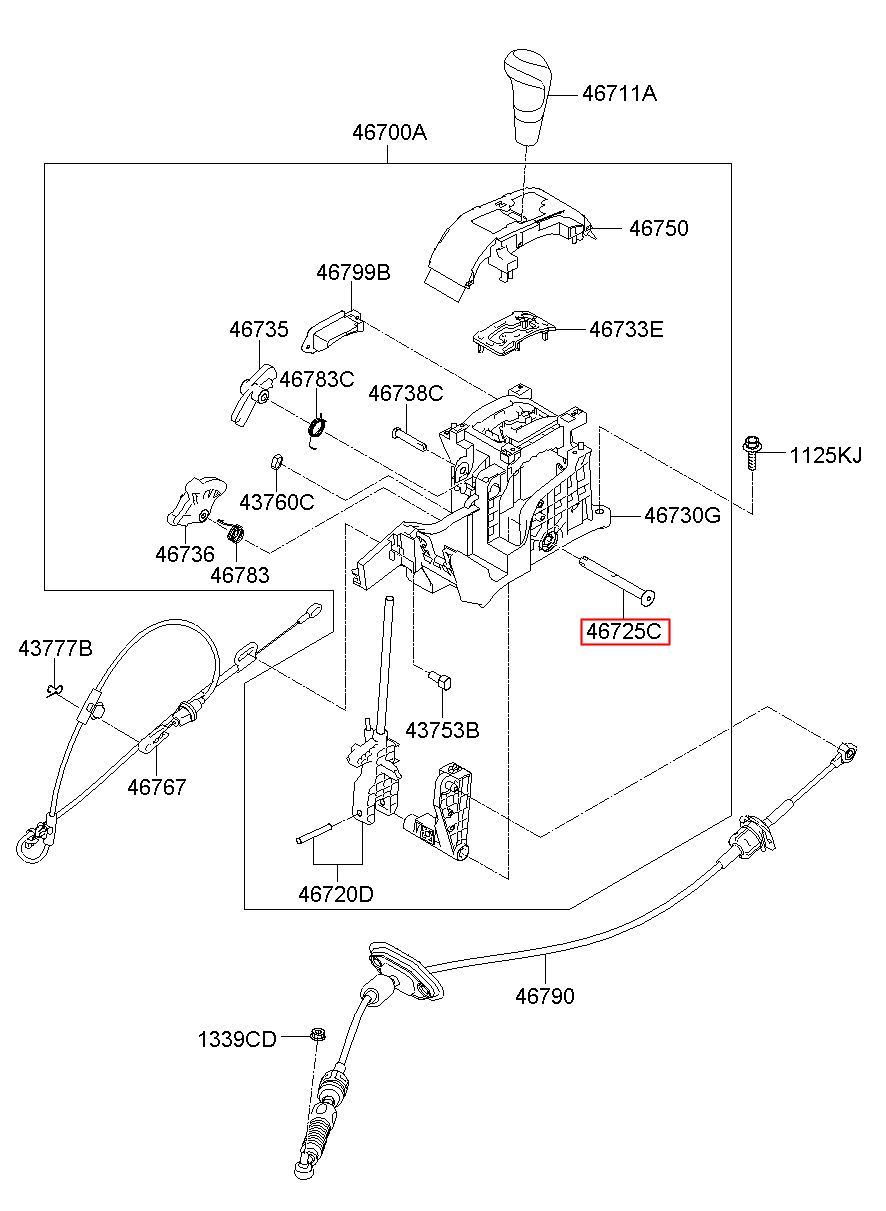 46711A
46700A
46750
46799B
46735
46733E
46783C
46738C
1125KJ
43760C
46730G
46736
46783
46725C
43777B
43753B
46767
46720D
46790
1339CD