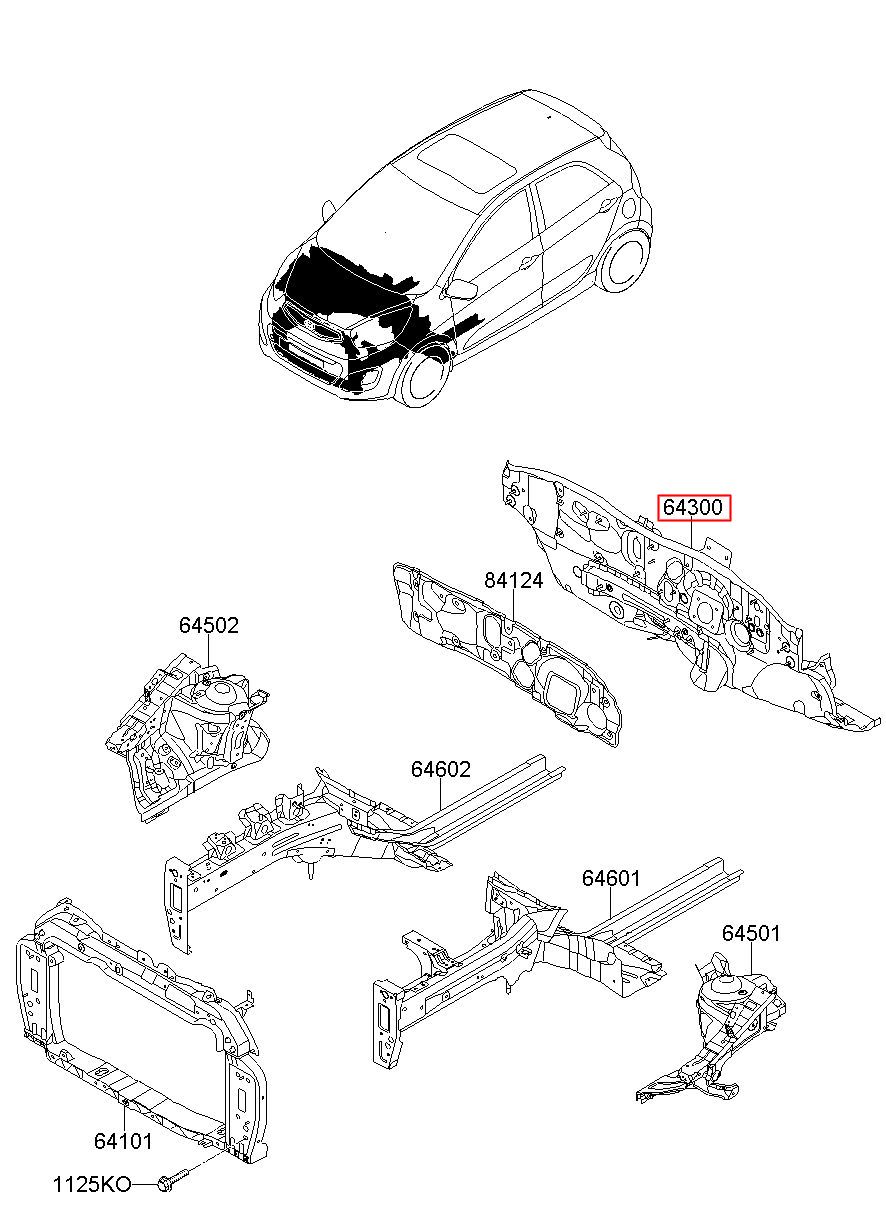 64300
84124
64502
64602
64601
64501
64101
1125KO