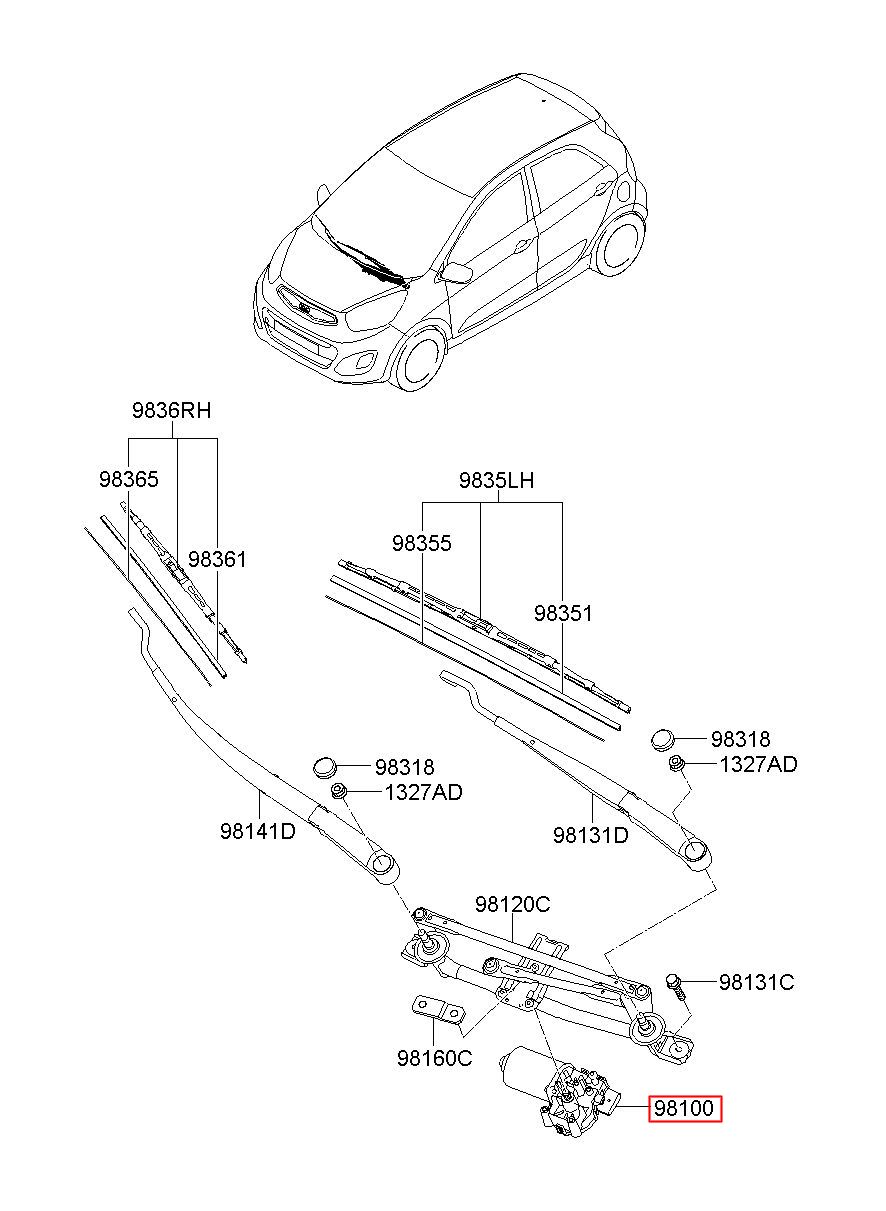 9836RH
98365
98361
9835LH
98355
98351
98318
1327AD
98318
1327AD
98141D
98131D
98120C
98131C
98160C
98100