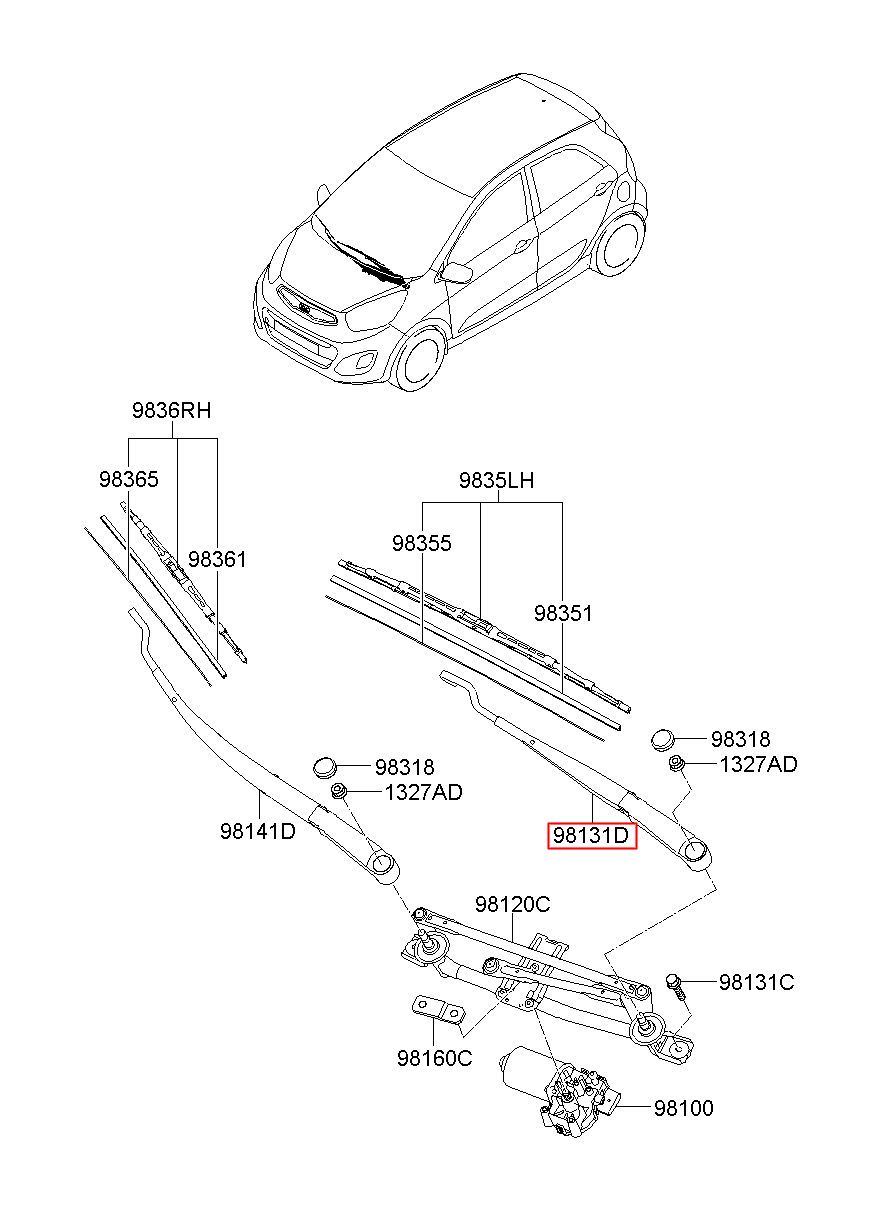 9836RH
98365
98361
9835LH
98355
98351
98318
1327AD
98318
1327AD
98141D
98131D
98120C
98131C
98160C
98100