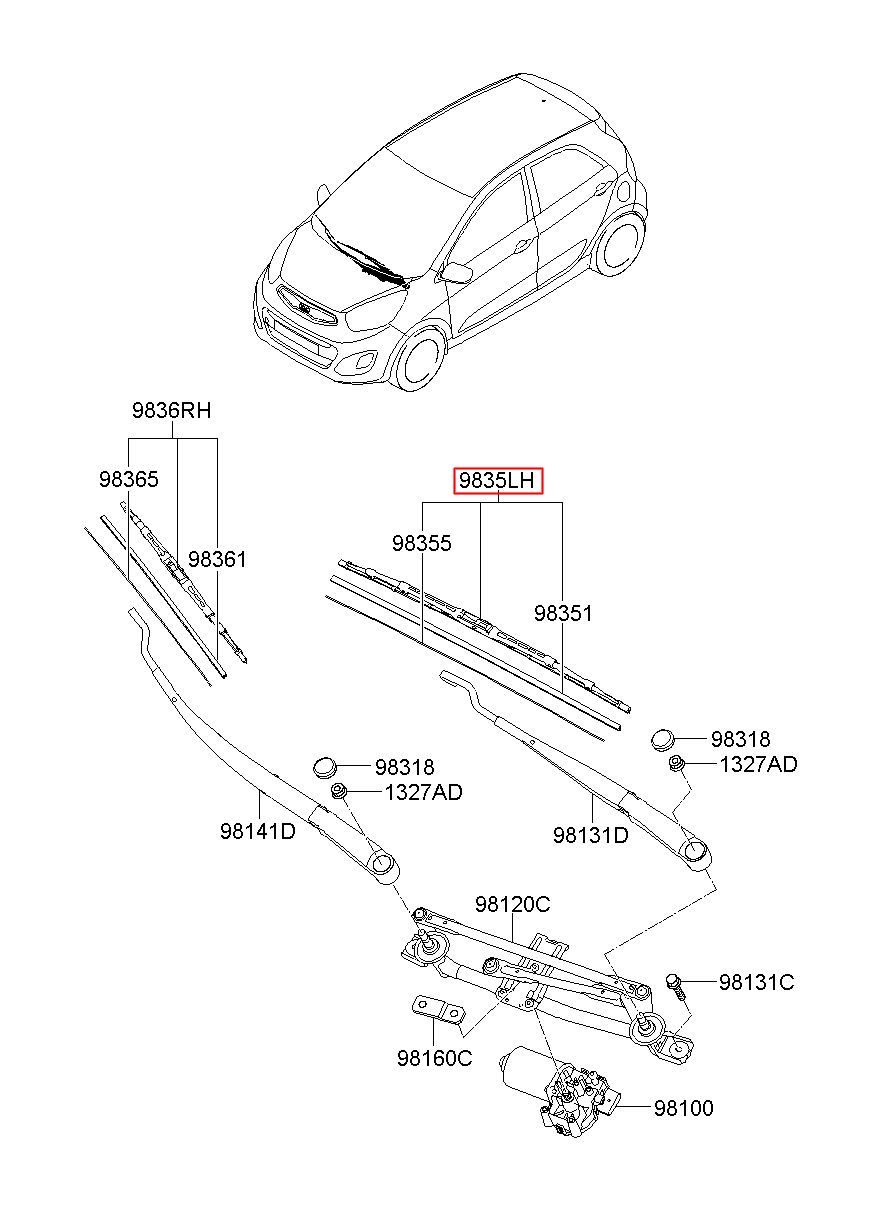 9836RH
98365
98361
9835LH
98355
98351
98318
1327AD
98318
1327AD
98141D
98131D
98120C
98131C
98160C
98100