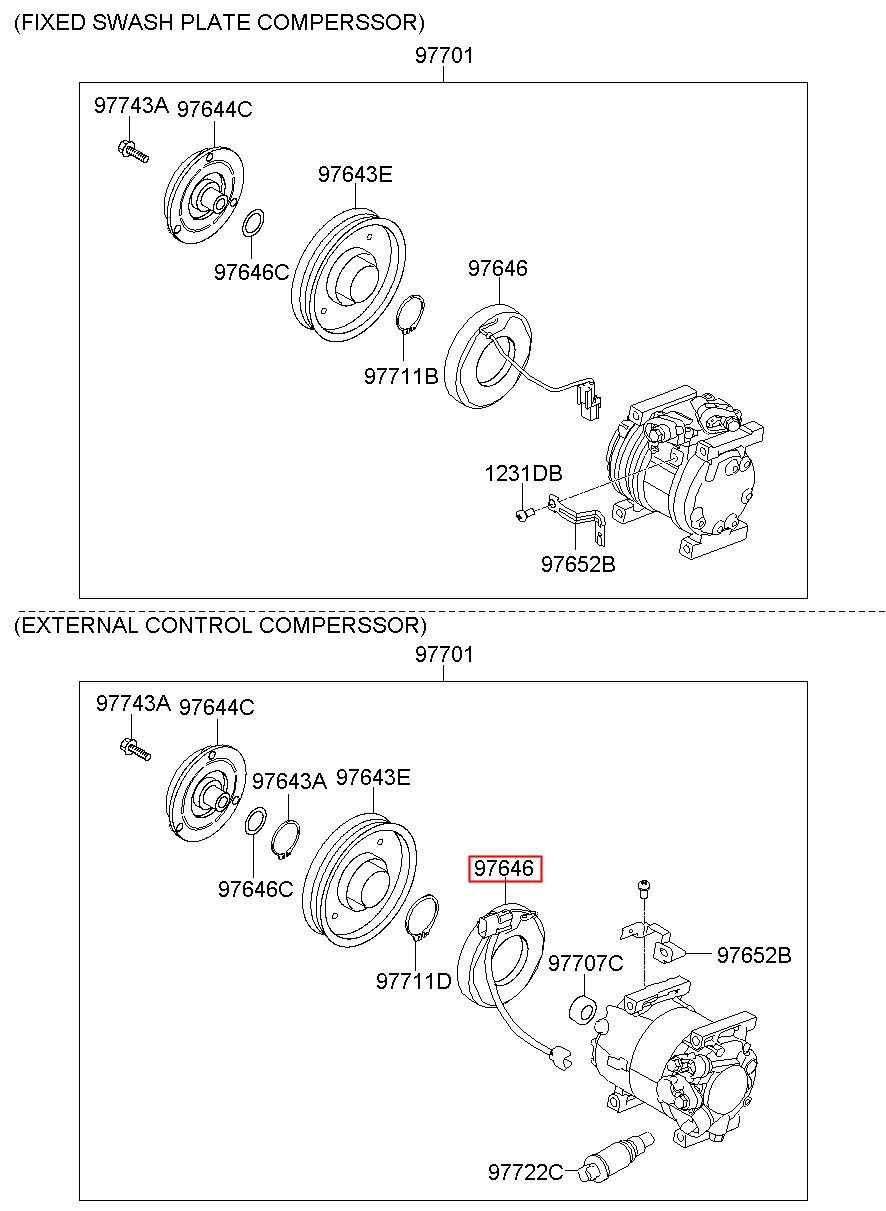 (FIXED SWASH PLATE COMPERSSOR)

97701

97743A
97644C
97643E
97646C
97646
97711B
1231DB
97652B

(EXTERNAL CONTROL COMPERSSOR)

97701

97743A
97644C
97643A
97643E
97646C
97646
97711D
97707C
97652B
97722C