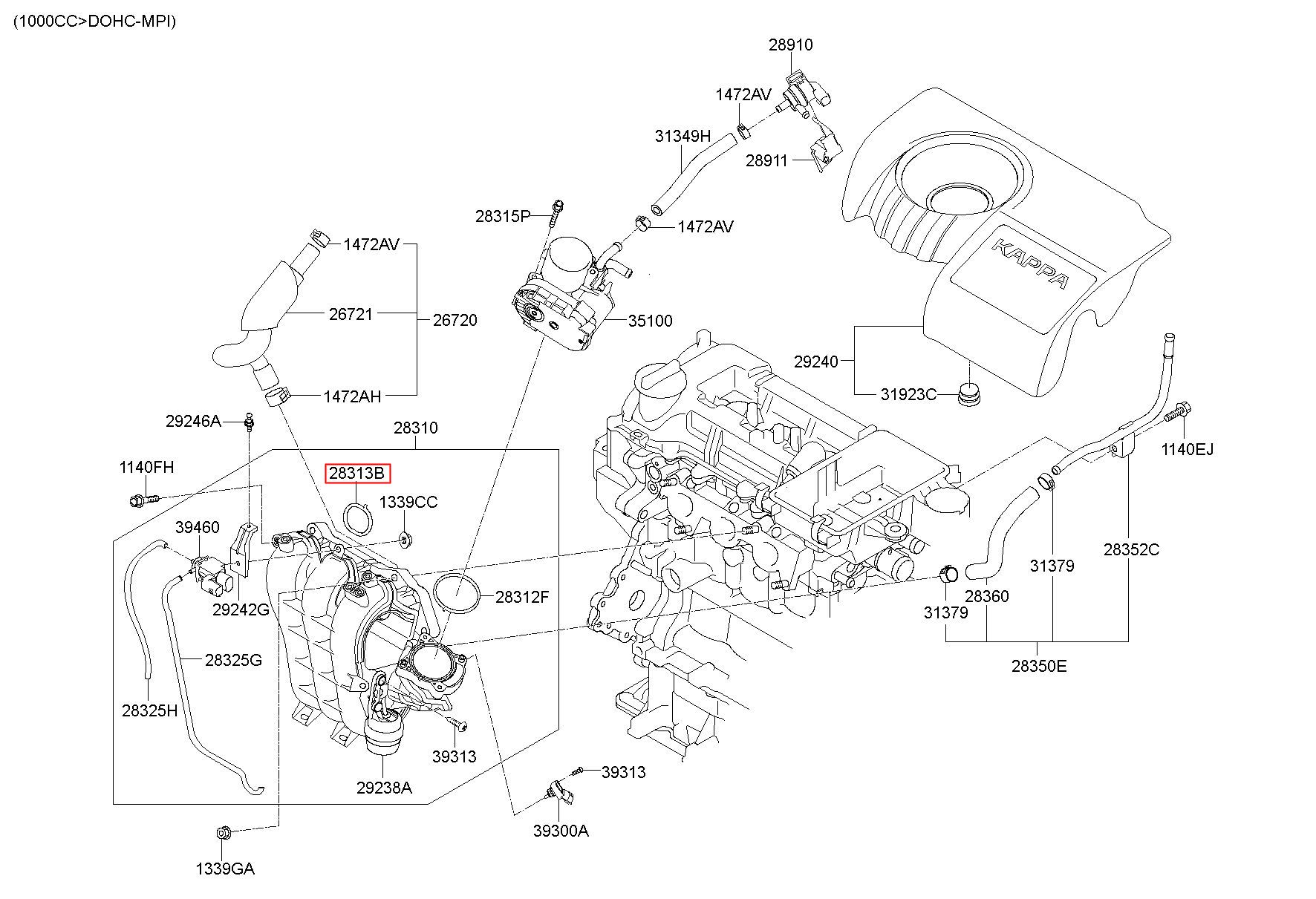 (1000CC>DOHC-MPI)

28910
1472AV
31349H
28911
28315P
1472AV
1472AV
26721
26720
35100
KAPPA
29240
31923C
1472AH
29246A
28310
1140FH
28313B
1339CC
39460
29242G
28312F
28325G
28325H
39313
29238A
39313
39300A
1339GA
1140EJ
28352C
31379
28360
31379
28350E