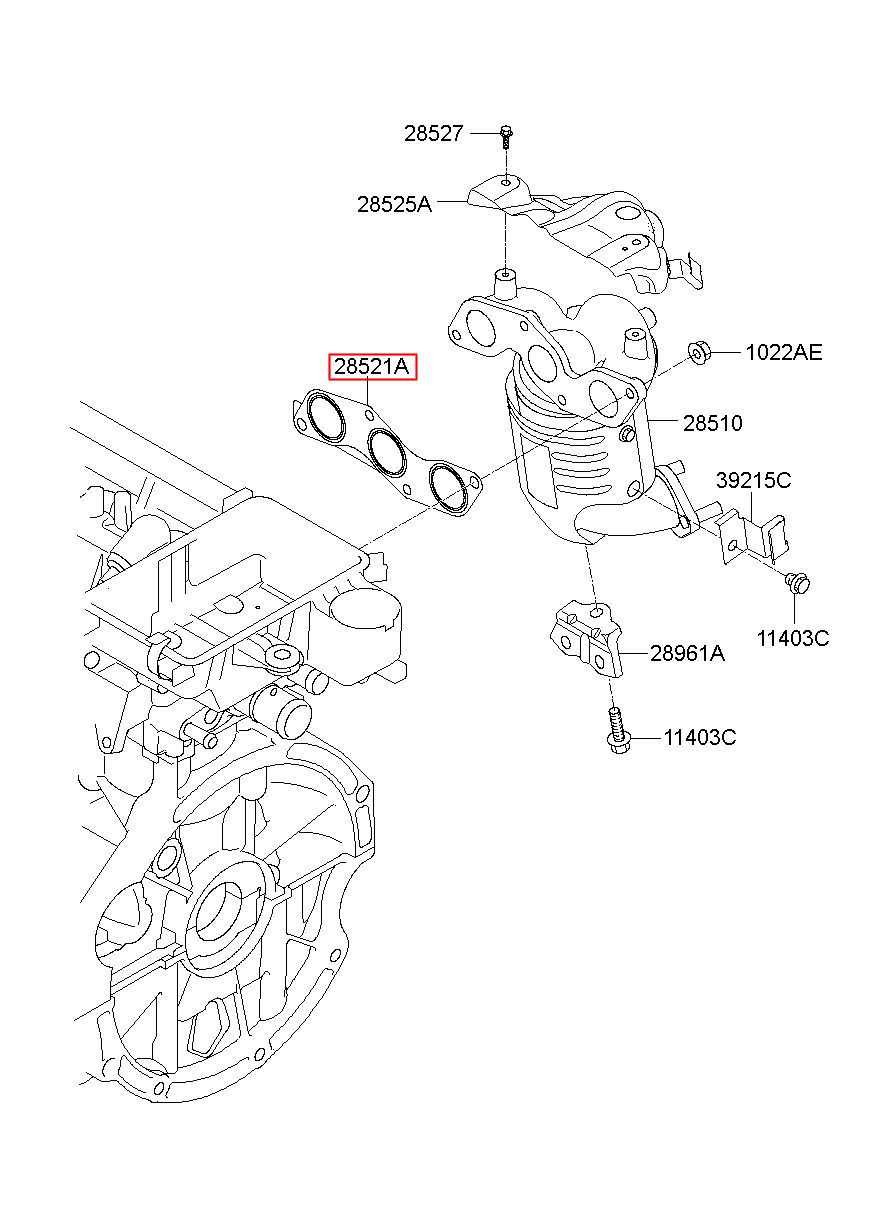 28527
28525A
28521A
1022AE
28510
39215C
11403C
28961A
11403C