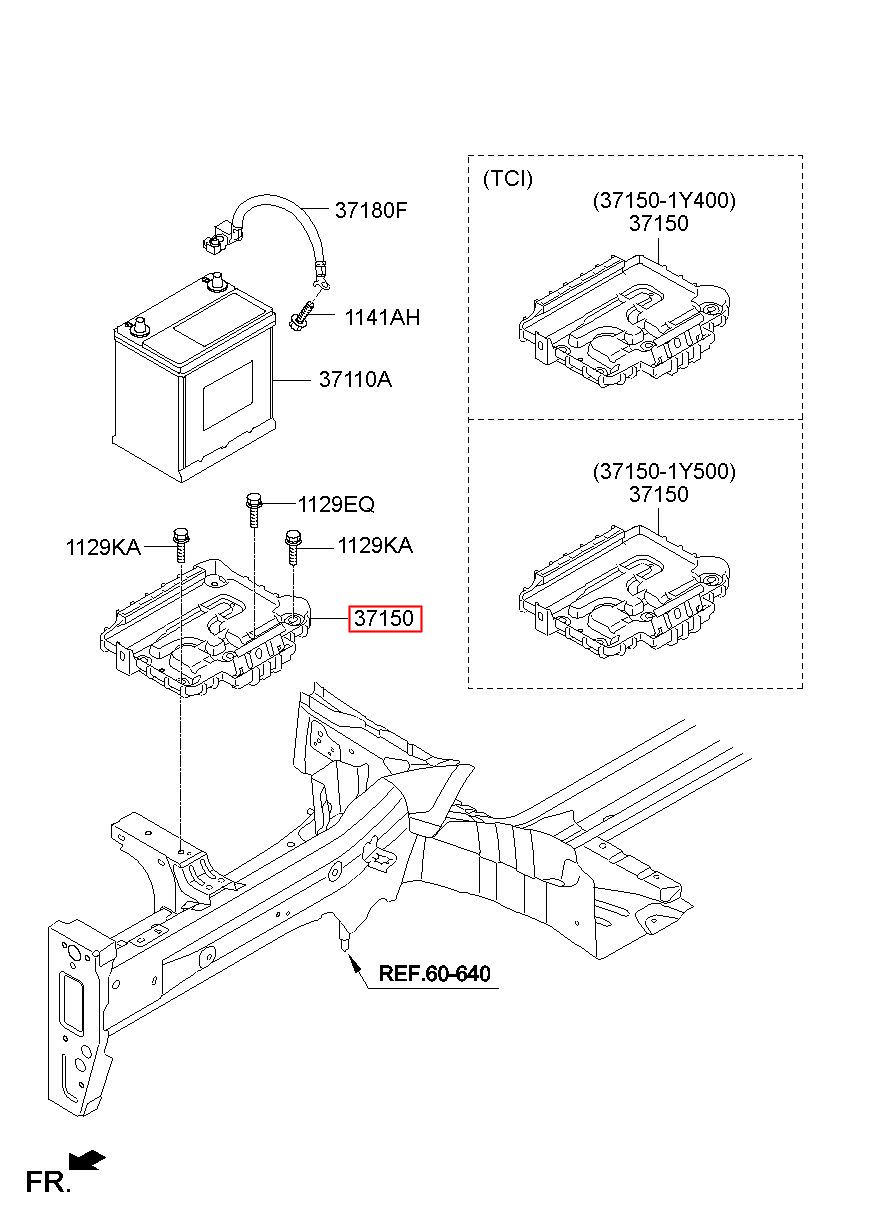 37180F
1141AH
37110A
1129EQ
1129KA
1129KA
37150

(TCI)
(37150-1Y400)
37150

(37150-1Y500)
37150

REF.60-640

FR.