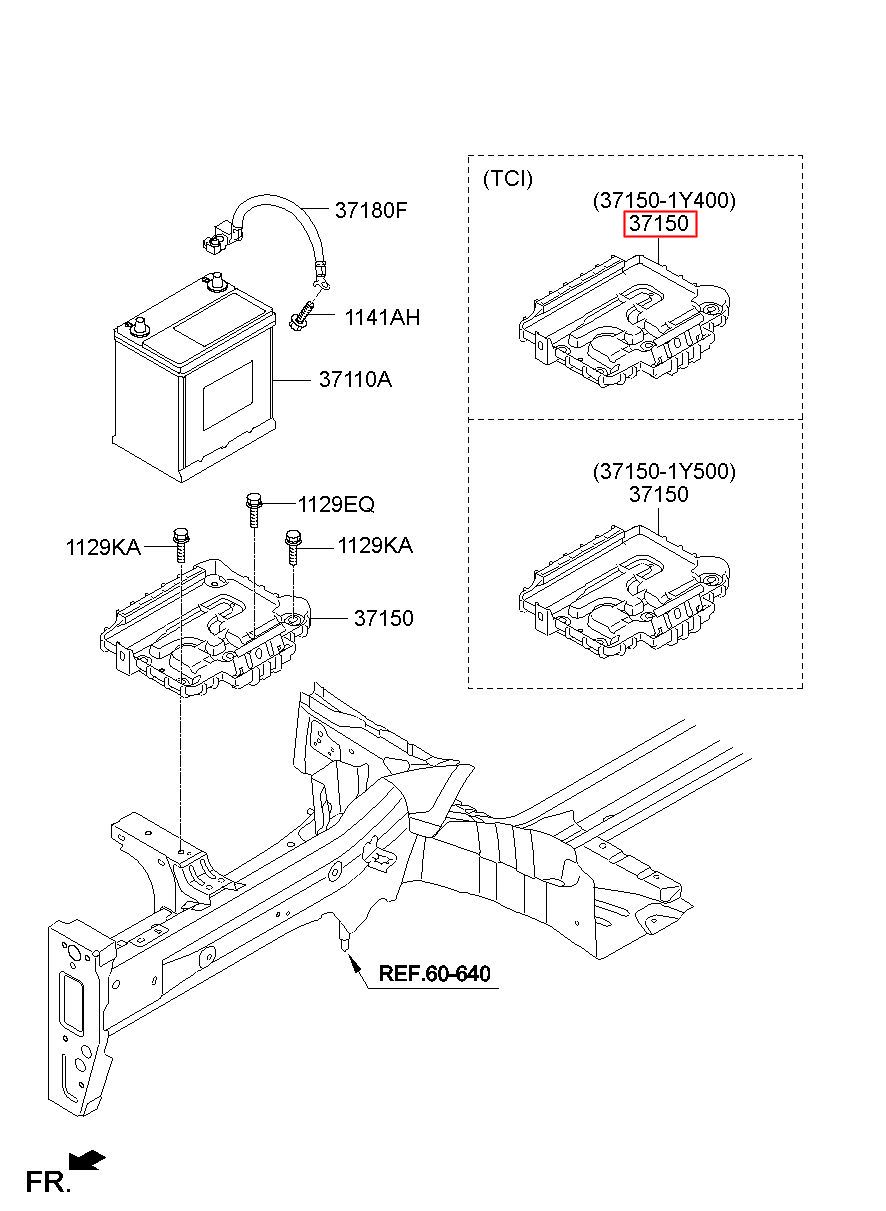 37180F

1141AH

37110A

1129EQ

1129KA

1129KA

37150

(TCI)

(37150-1Y400)

37150

(37150-1Y500)

37150

REF.60-640

FR.